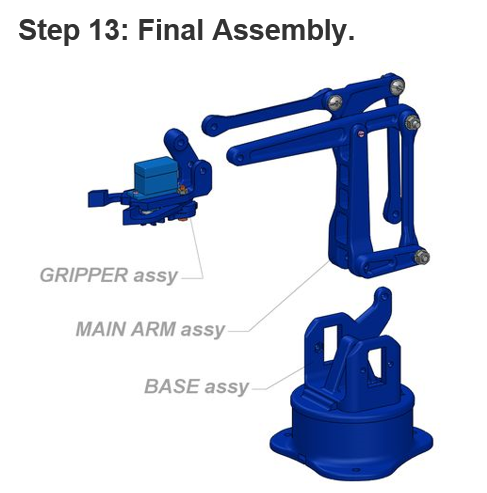 Step 13: Final Assembly.

GRIPPER assy

MAIN ARM assy

BASE assy