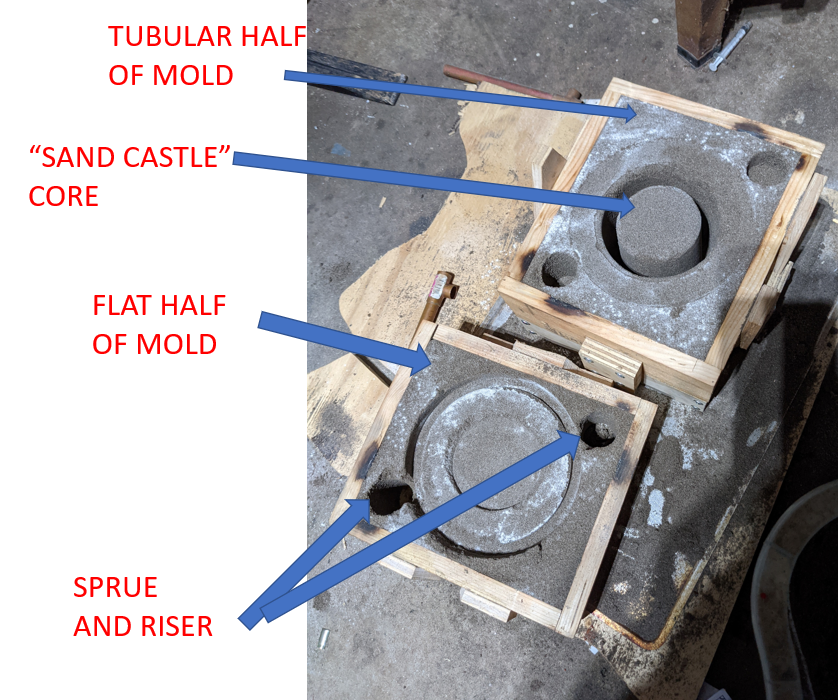 TUBULAR HALF OF MOLD

“SAND CASTLE” CORE

FLAT HALF OF MOLD

SPRUE AND RISER