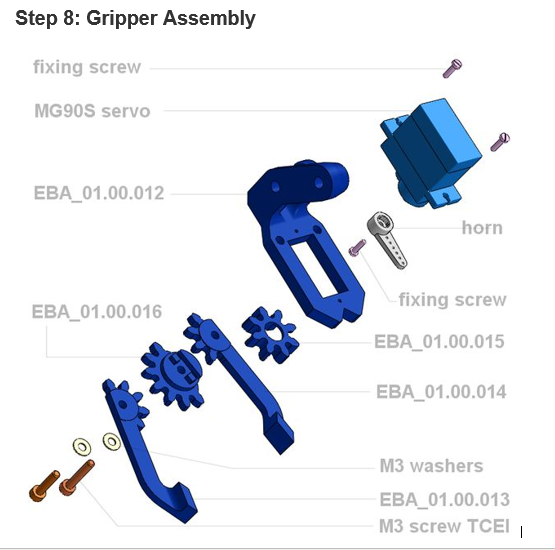 Step 8: Gripper Assembly

fixing screw

MG90S servo

EBA_01.00.012

horn

fixing screw

EBA_01.00.016

EBA_01.00.015

EBA_01.00.014

M3 washers

EBA_01.00.013

M3 screw TCEI