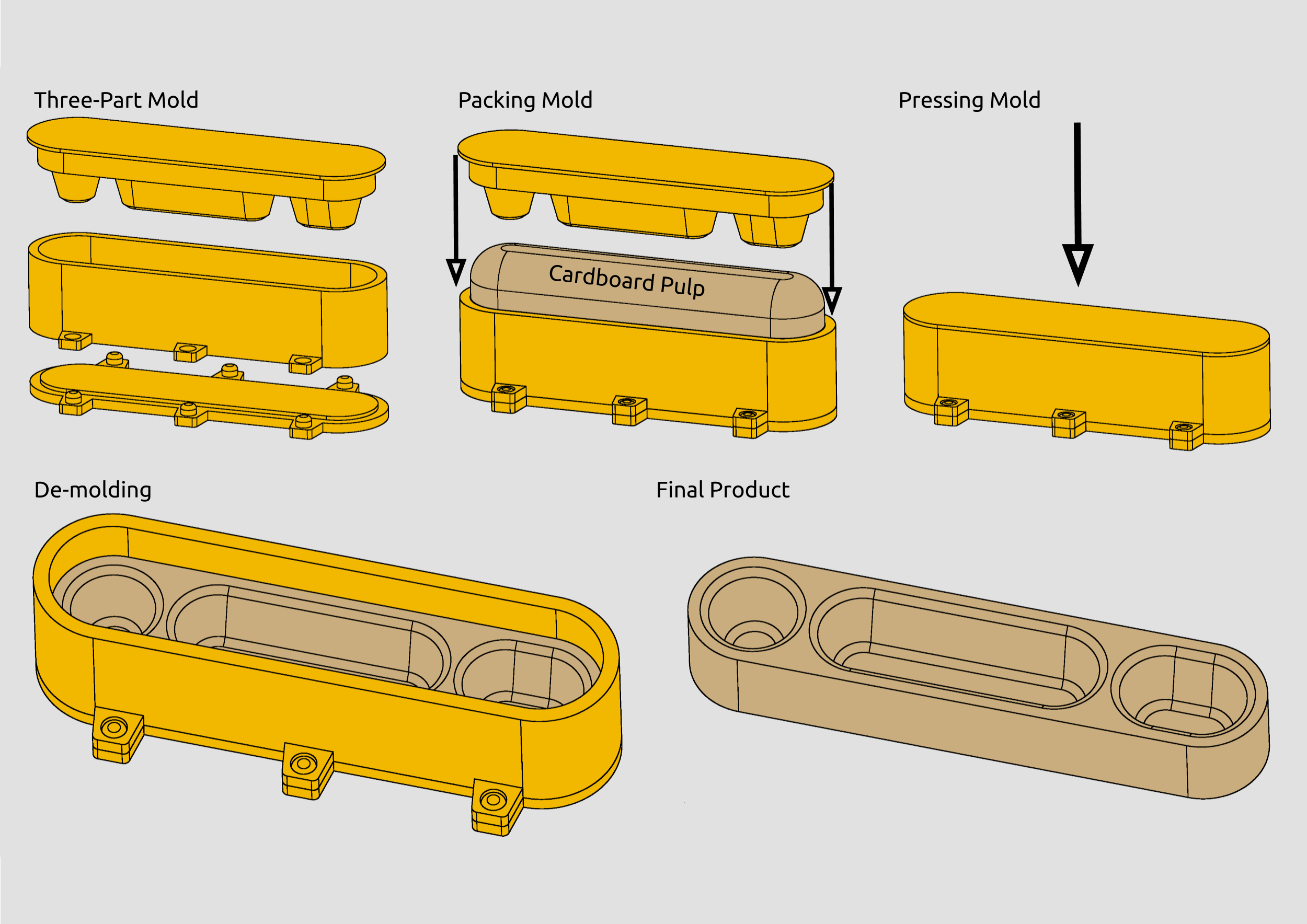 Three-Part Mold

Packing Mold

Cardboard Pulp

Pressing Mold

De-molding

Final Product