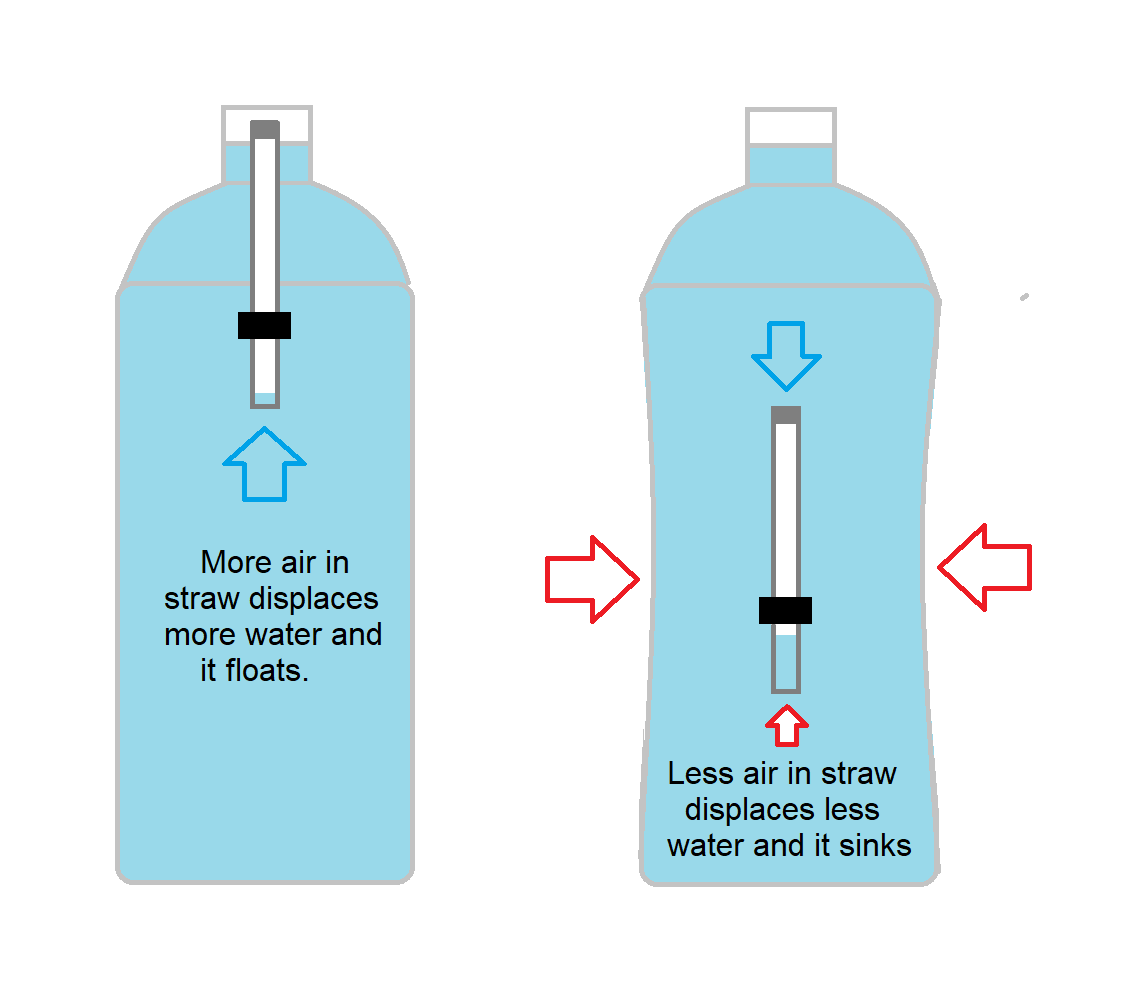 More air in straw displaces more water and it floats.

Less air in straw displaces less water and it sinks