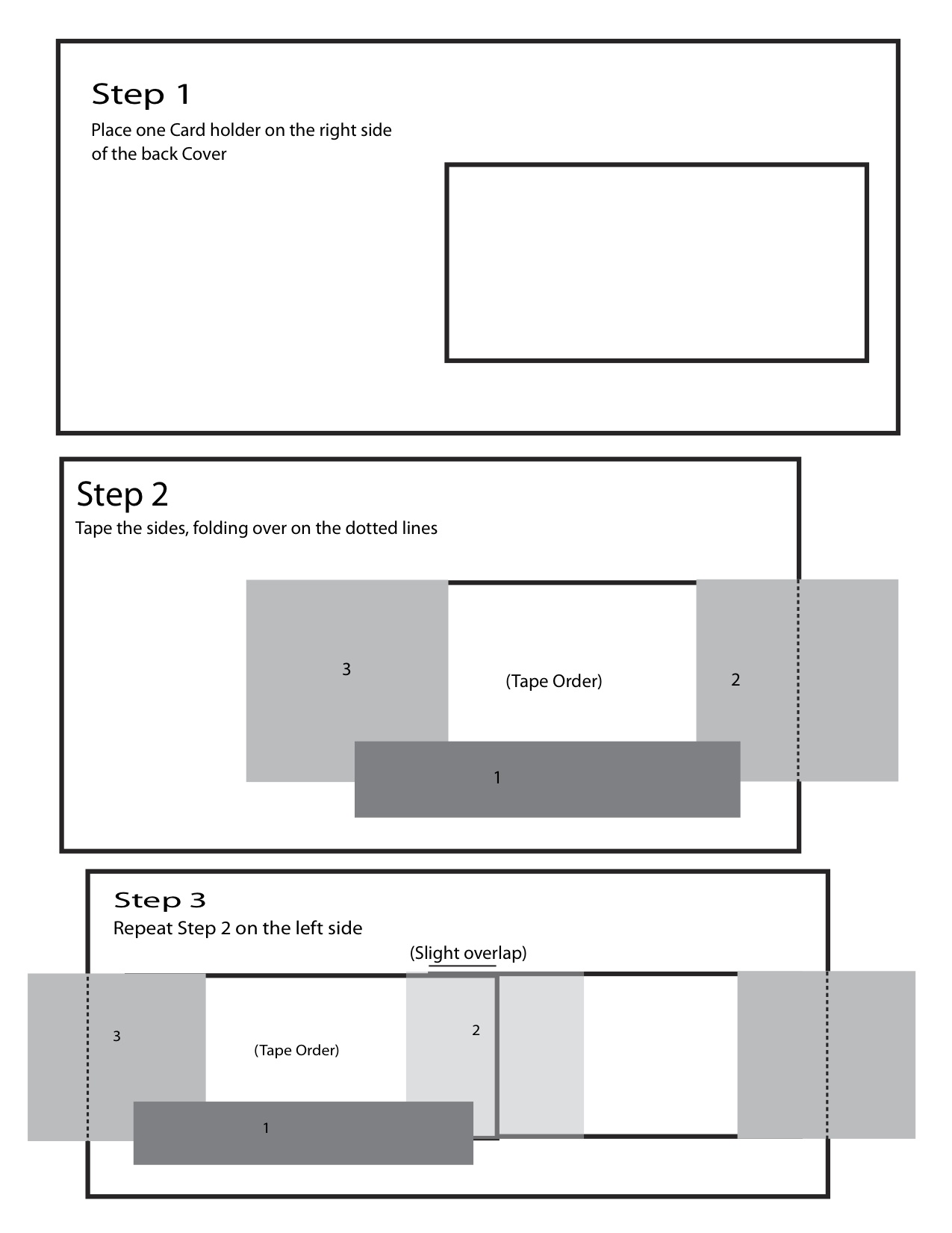 Step 1
Place one Card holder on the right side of the back Cover

Step 2
Tape the sides, folding over on the dotted lines

3

(Tape Order)

2

1

Step 3
Repeat Step 2 on the left side

(Slight overlap)

3

(Tape Order)

2

1