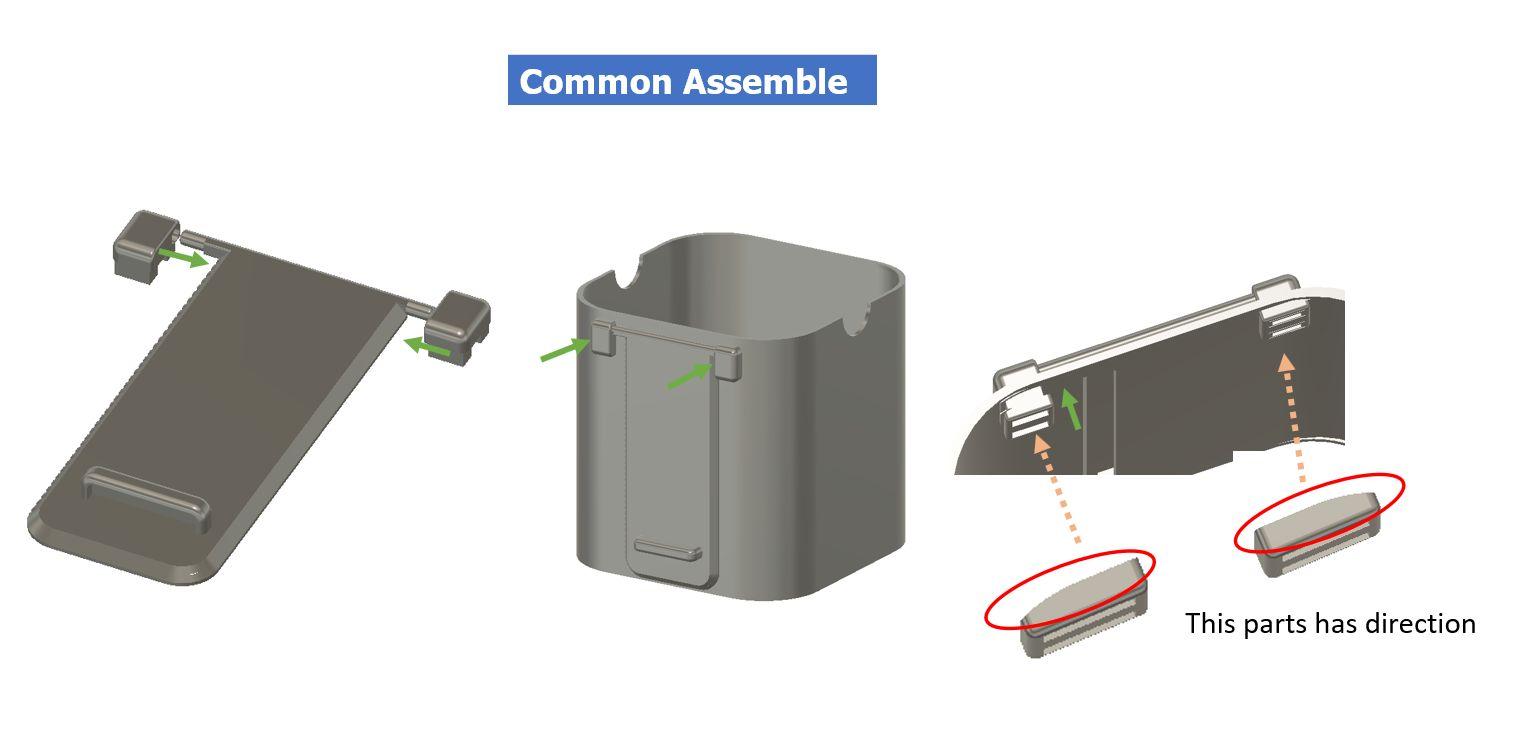 Common Assemble

This parts has direction