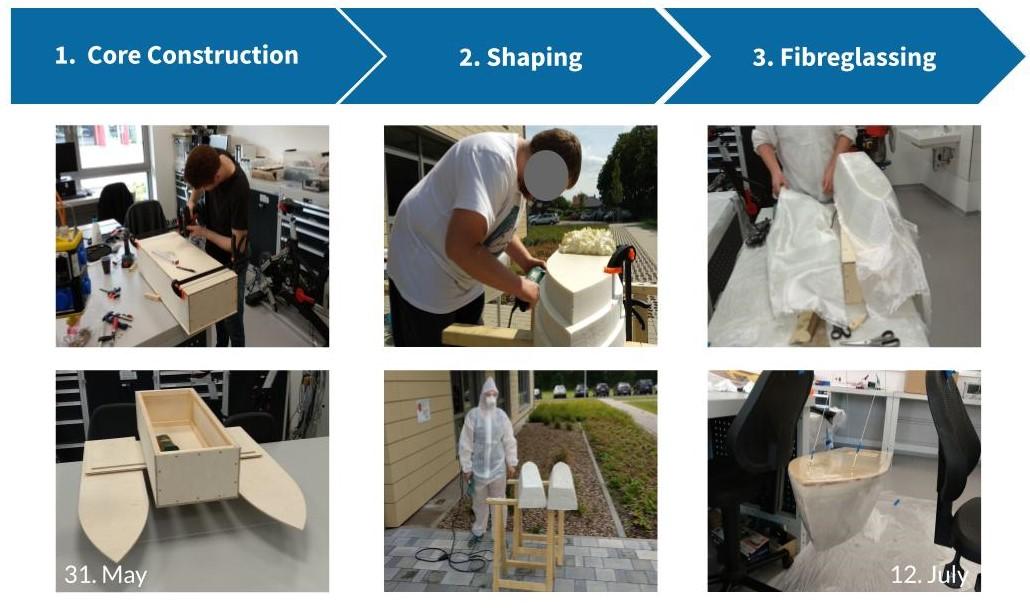 1. Core Construction

2. Shaping

3. Fibreglassing

31. May

12. July