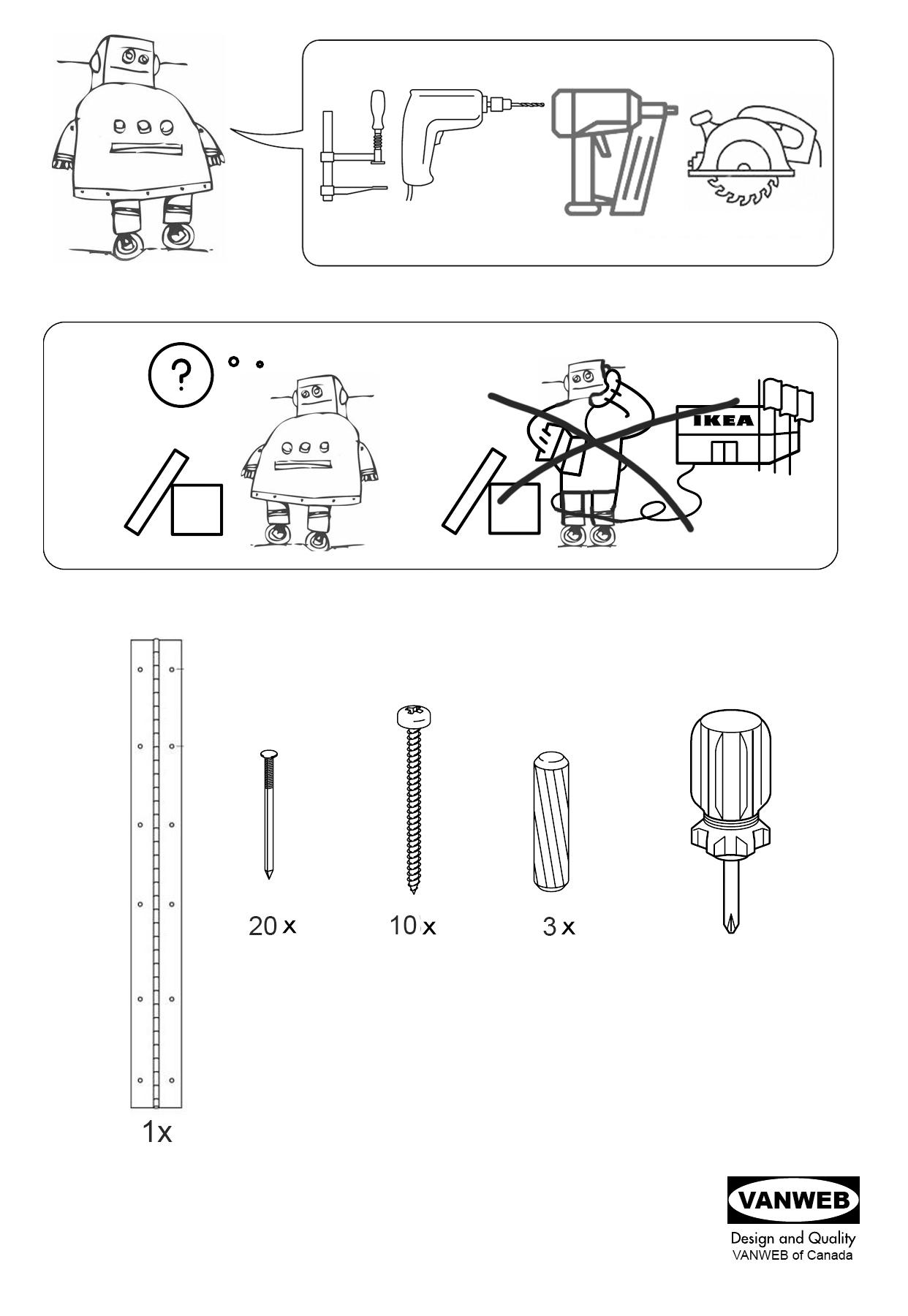 ?

IKEA

20 x

10 x

3 x

1x

VANWEB

Design and Quality
VANWEB of Canada