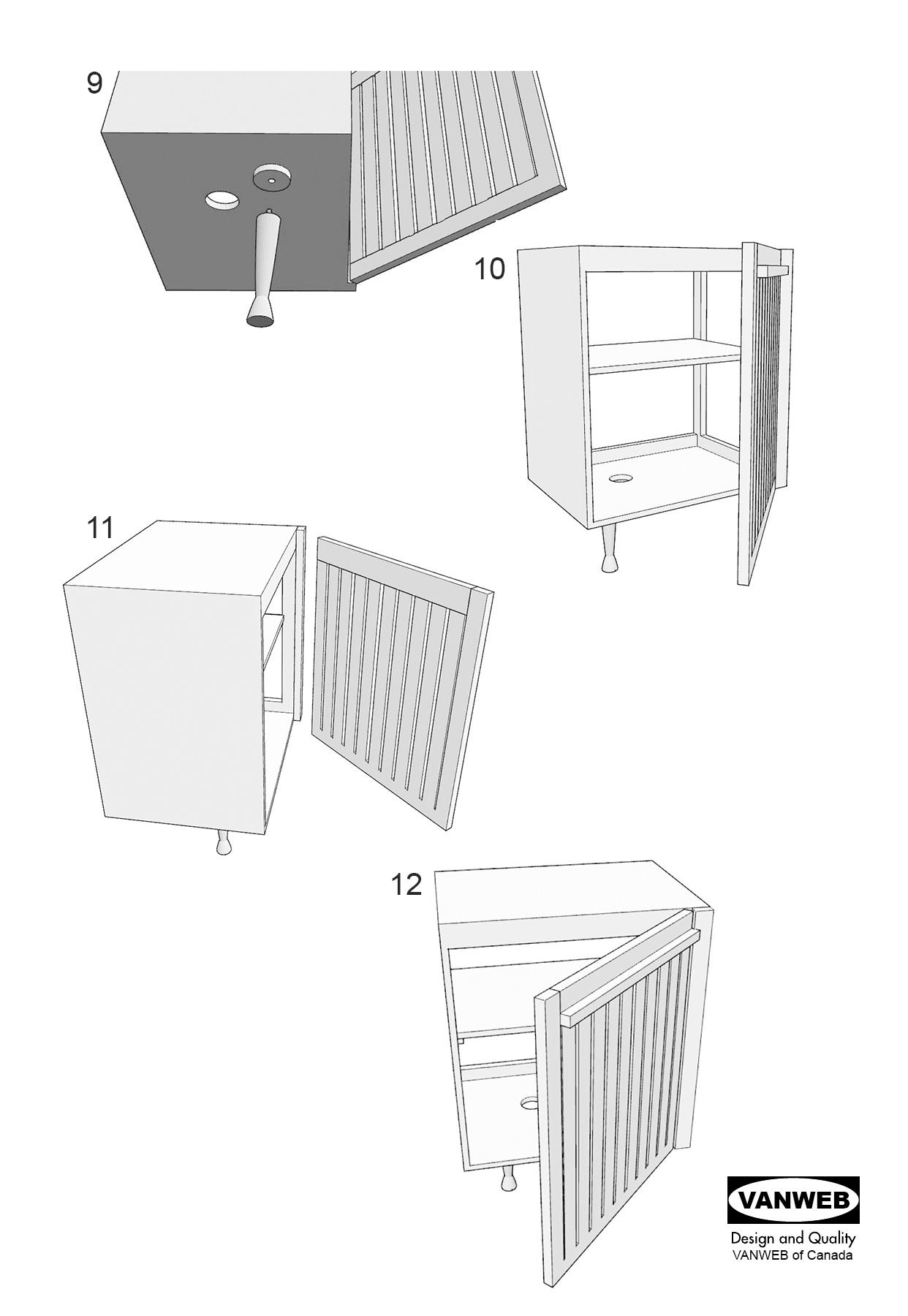 9

10

11

12

VANWEB

Design and Quality
VANWEB of Canada