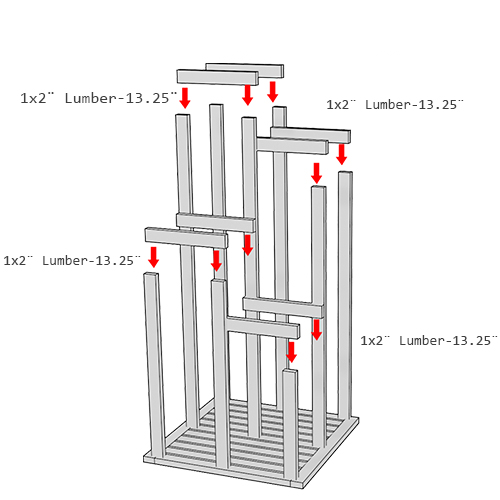 1x2¨ Lumber-13.25¨

1x2¨ Lumber-13.25¨

1x2¨ Lumber-13.25¨

1x2¨ Lumber-13.25¨