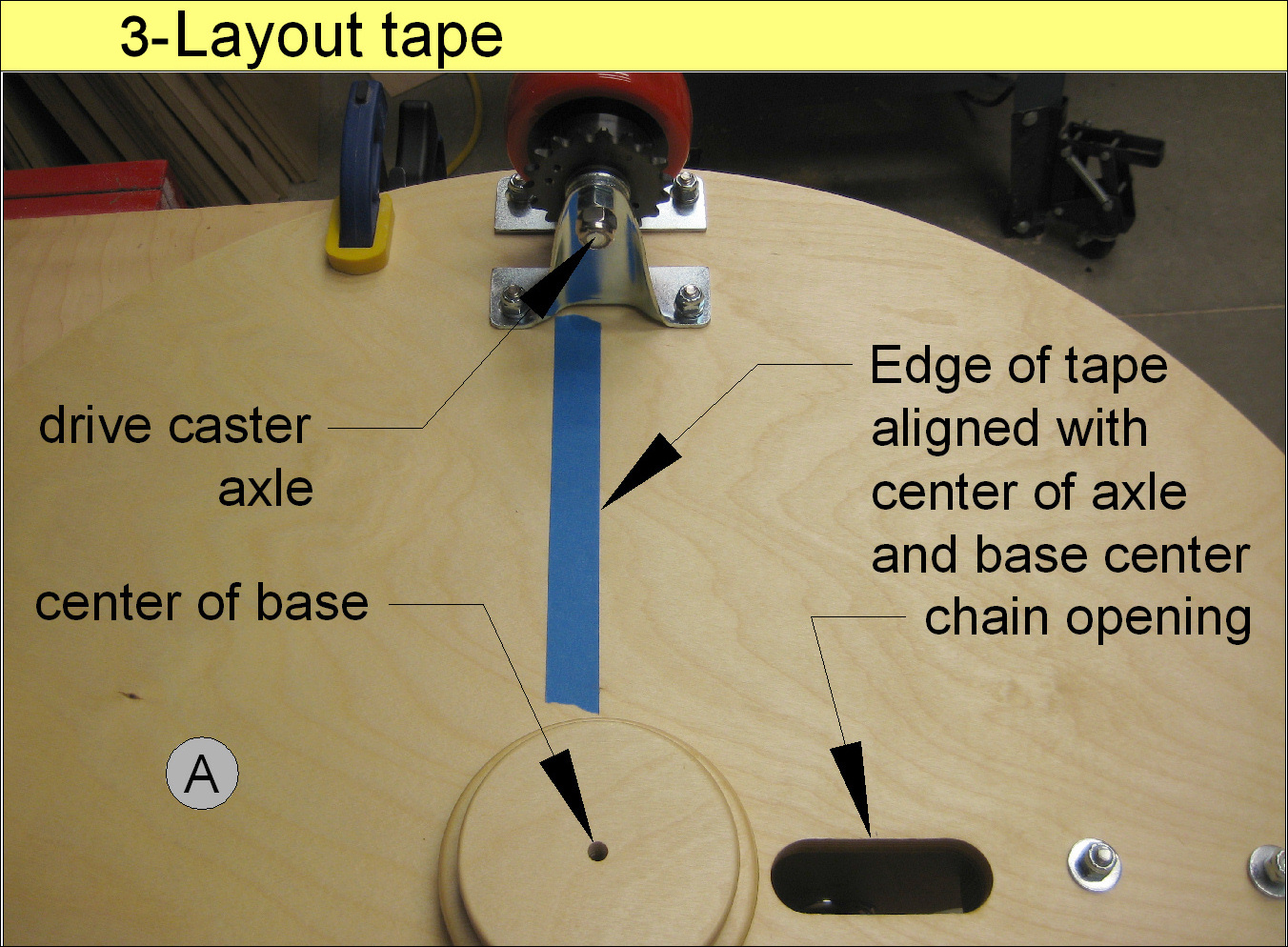 3-Layout tape

drive caster axle

Edge of tape aligned with center of axle and base center

center of base

chain opening

A