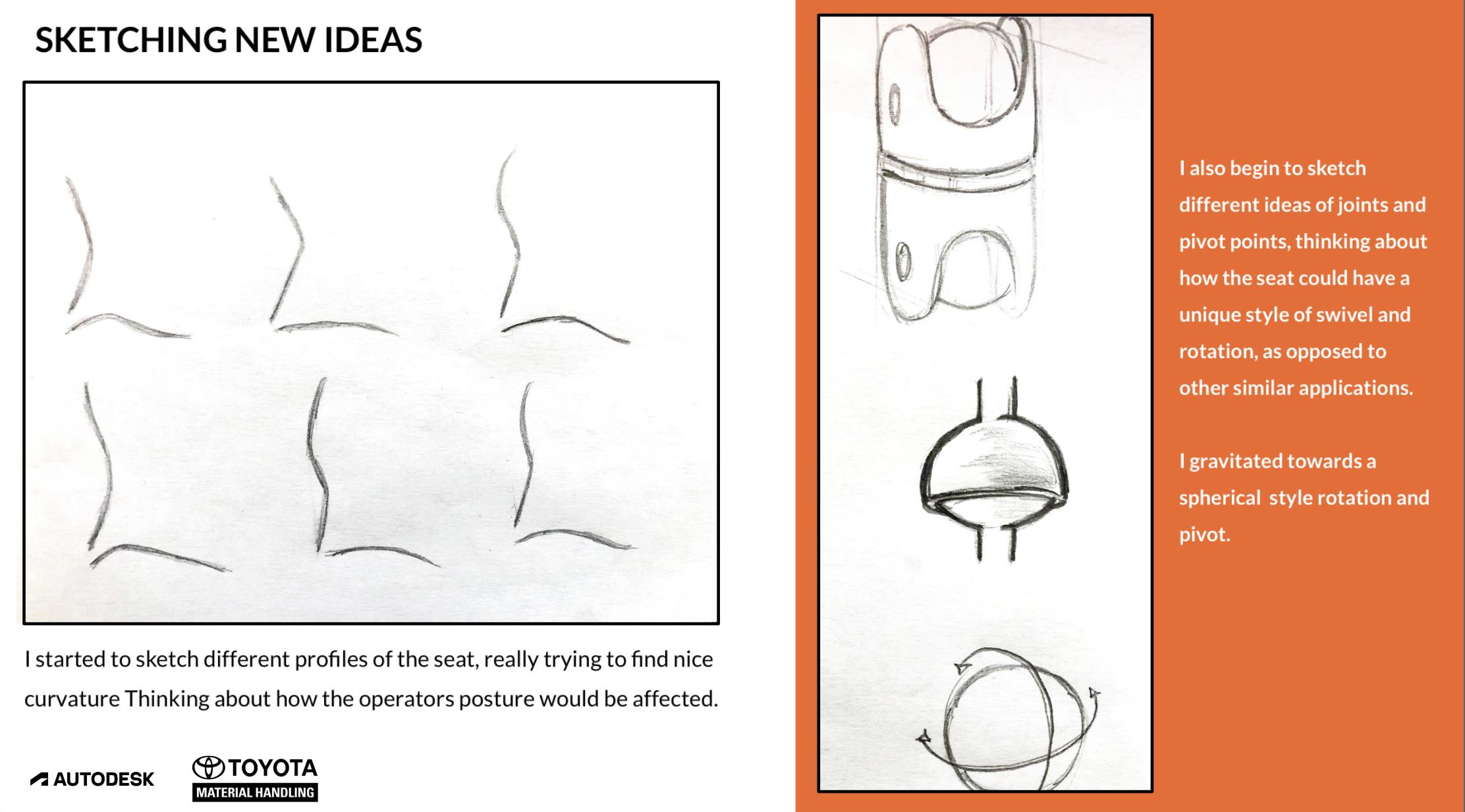 SKETCHING NEW IDEAS

I started to sketch different profiles of the seat, really trying to find nice curvature Thinking about how the operators posture would be affected.

AUTODESK

TOYOTA
MATERIAL HANDLING

I also begin to sketch different ideas of joints and pivot points, thinking about how the seat could have a unique style of swivel and rotation, as opposed to other similar applications.

I gravitated towards a spherical style rotation and pivot.