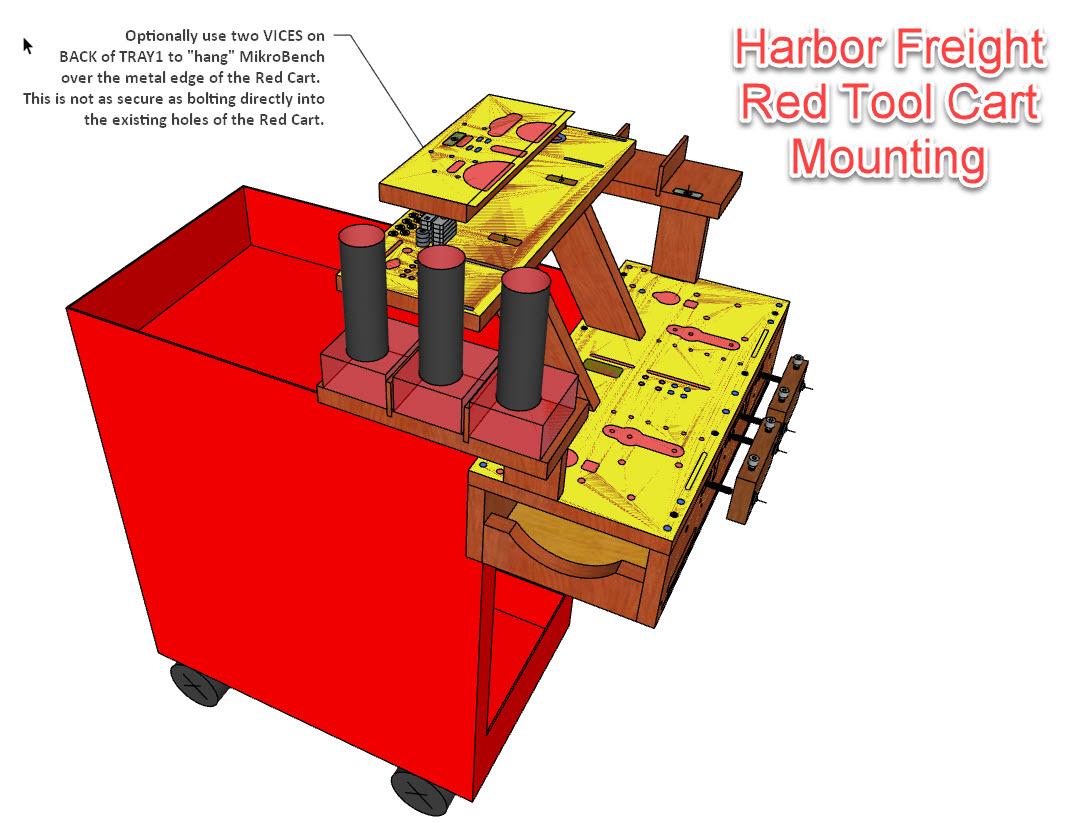 Optionally use two VICES on BACK of TRAY1 to "hang" MikroBench over the metal edge of the Red Cart. This is not as secure as bolting directly into the existing holes of the Red Cart.

Harbor Freight Red Tool Cart Mounting