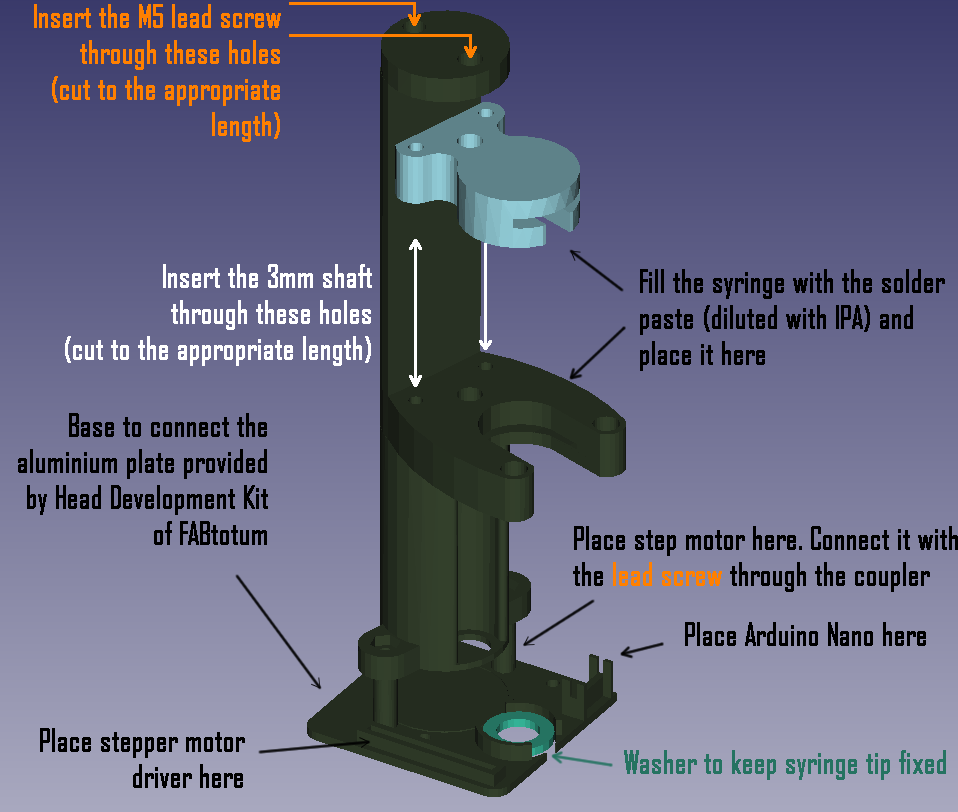 Insert the M5 lead screw through these holes (cut to the appropriate length)

Insert the 3mm shaft through these holes (cut to the appropriate length)

Fill the syringe with the solder paste (diluted with IPA) and place it here

Base to connect the aluminium plate provided by Head Development Kit of FABtotum

Place step motor here. Connect it with the lead screw through the coupler

Place Arduino Nano here

Place stepper motor driver here

Washer to keep syringe tip fixed