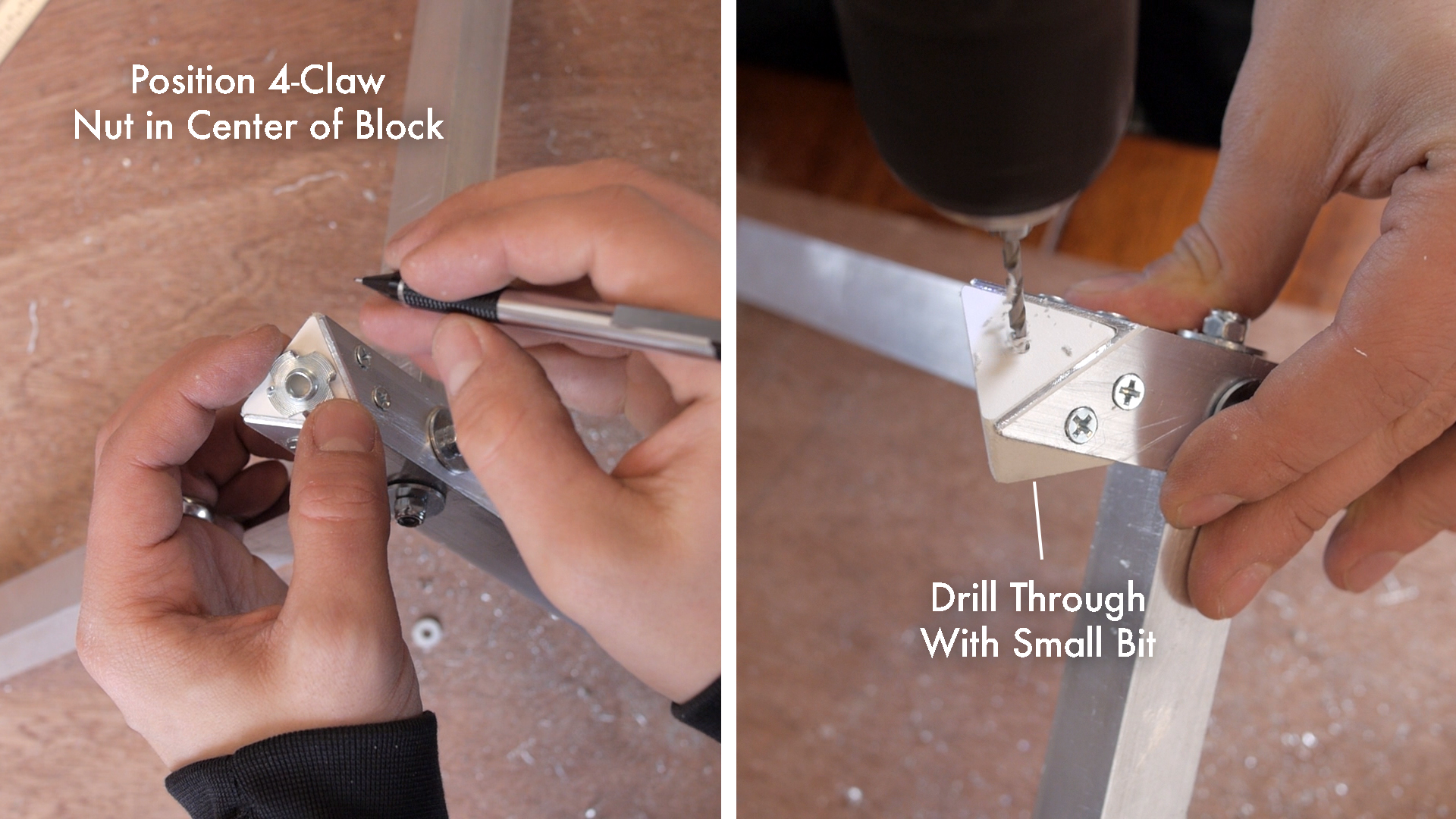 Position 4-Claw
Nut in Center of Block

Drill Through
With Small Bit