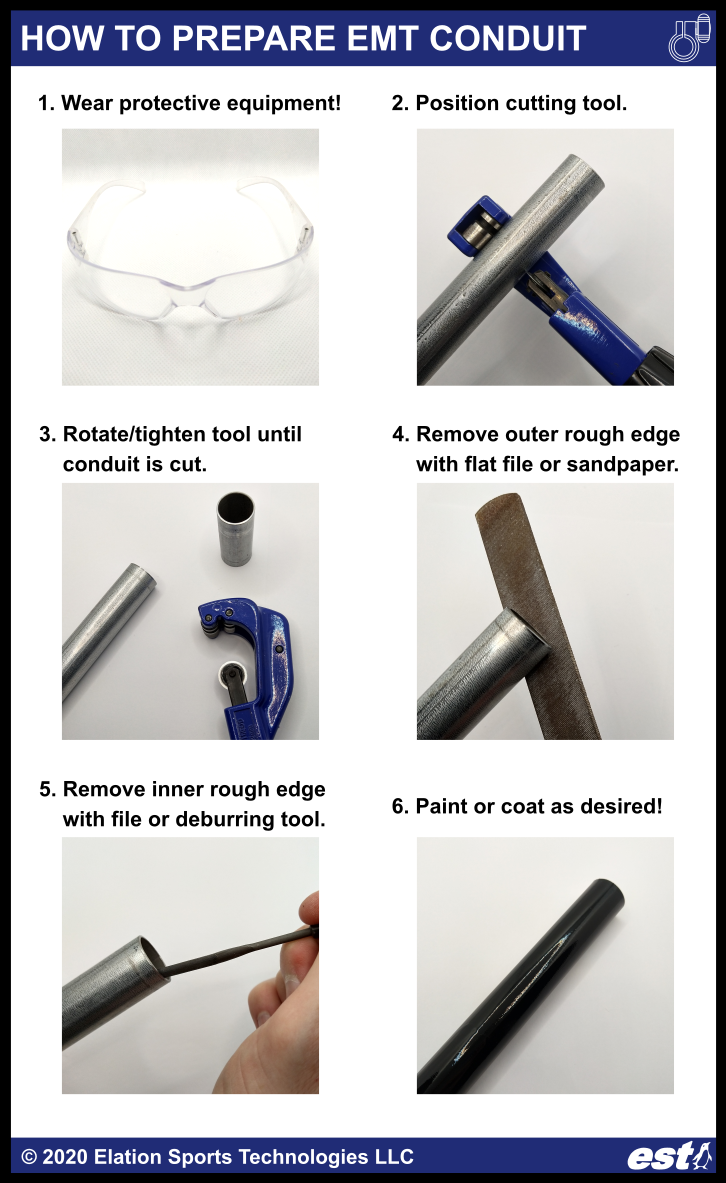 HOW TO PREPARE EMT CONDUIT

1. Wear protective equipment!

2. Position cutting tool.

3. Rotate/tighten tool until conduit is cut.

4. Remove outer rough edge with flat file or sandpaper.

5. Remove inner rough edge with file or deburring tool.

6. Paint or coat as desired!

© 2020 Elation Sports Technologies LLC

est