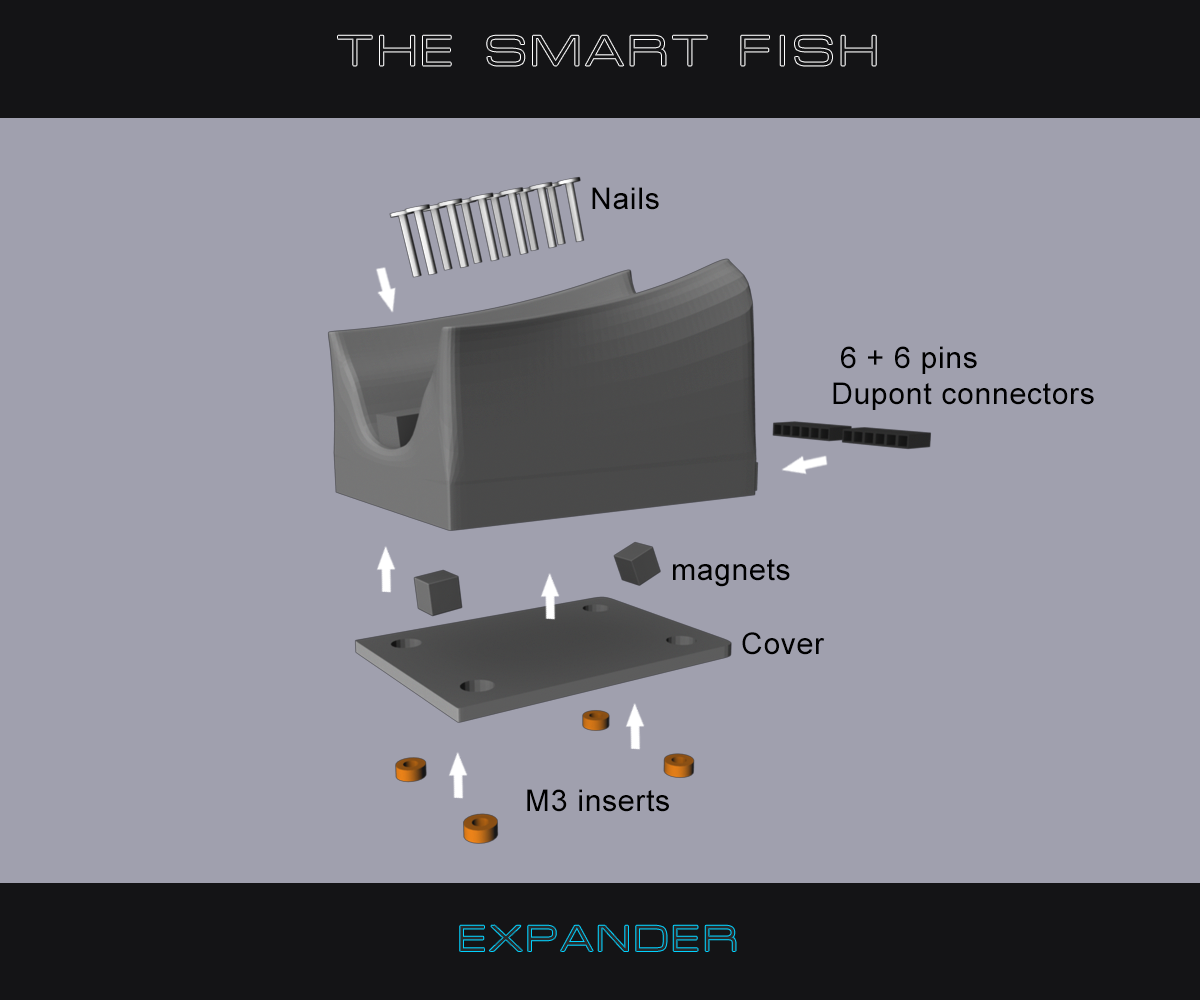 THE SMART FISH

Nails

6 + 6 pins
Dupont connectors

magnets

Cover

M3 inserts

EXPANDER