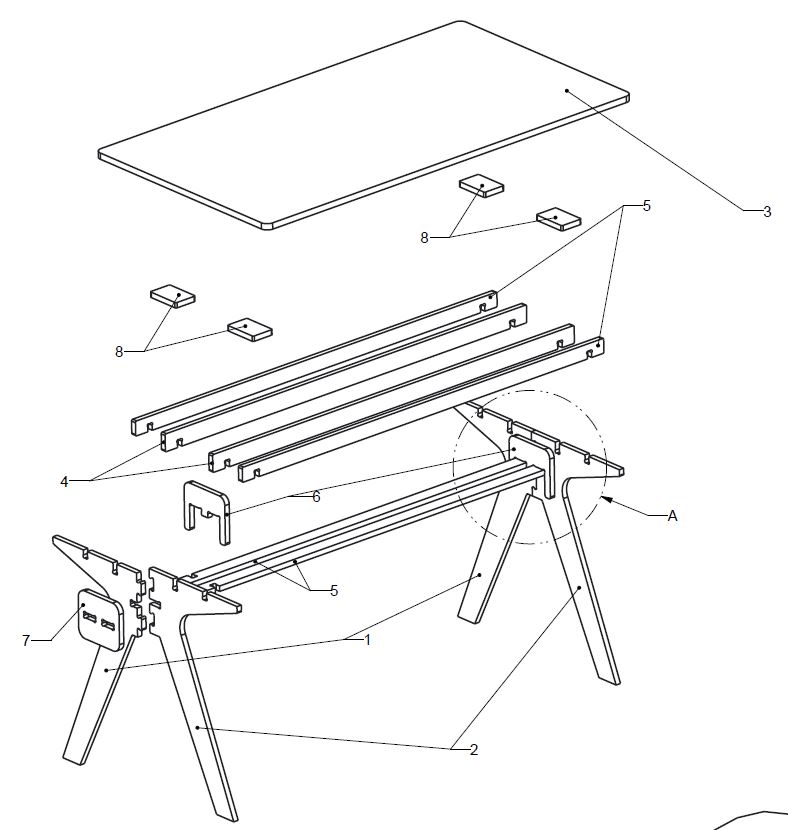 3
5
8
8
4
6
A
5
7
1
2