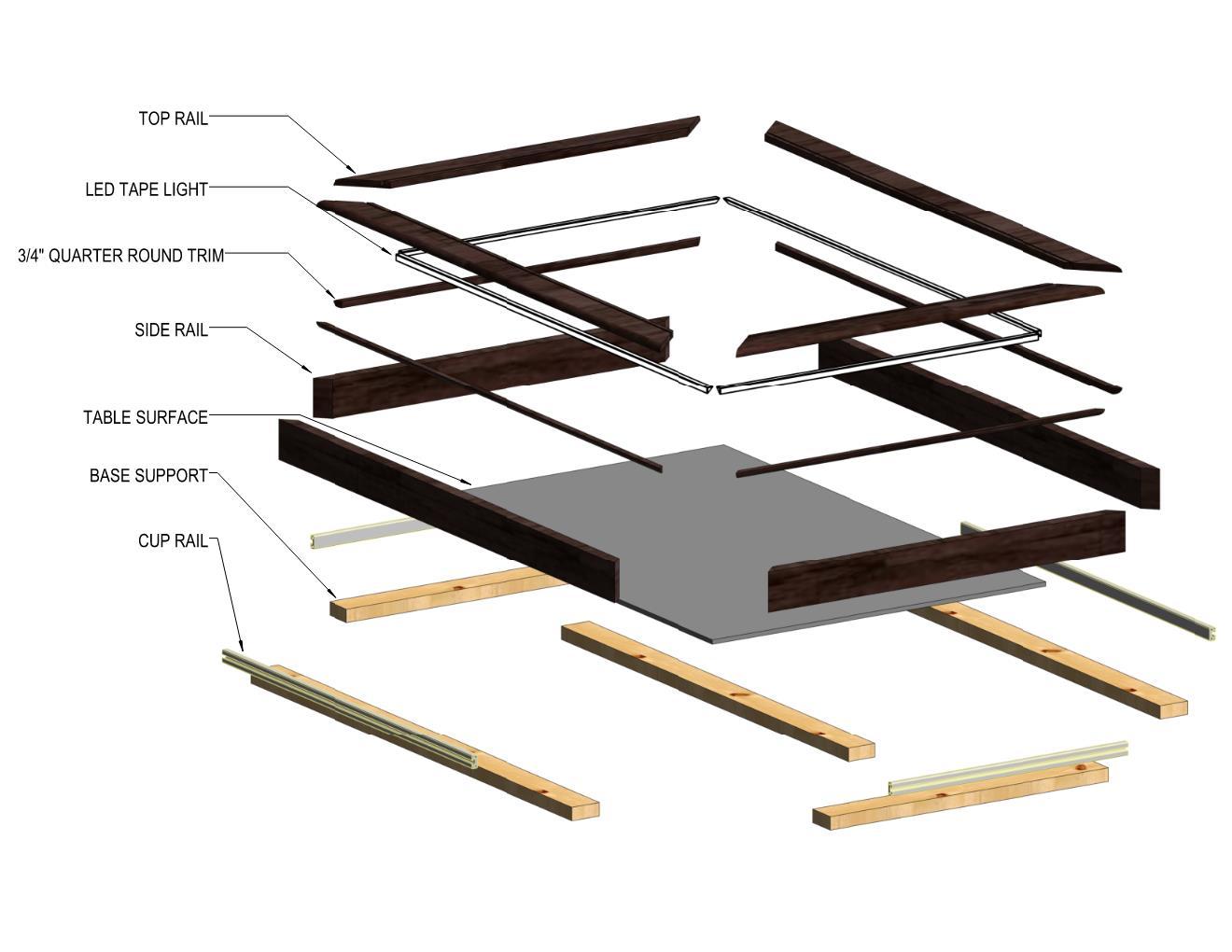 TOP RAIL
LED TAPE LIGHT
3/4" QUARTER ROUND TRIM
SIDE RAIL
TABLE SURFACE
BASE SUPPORT
CUP RAIL