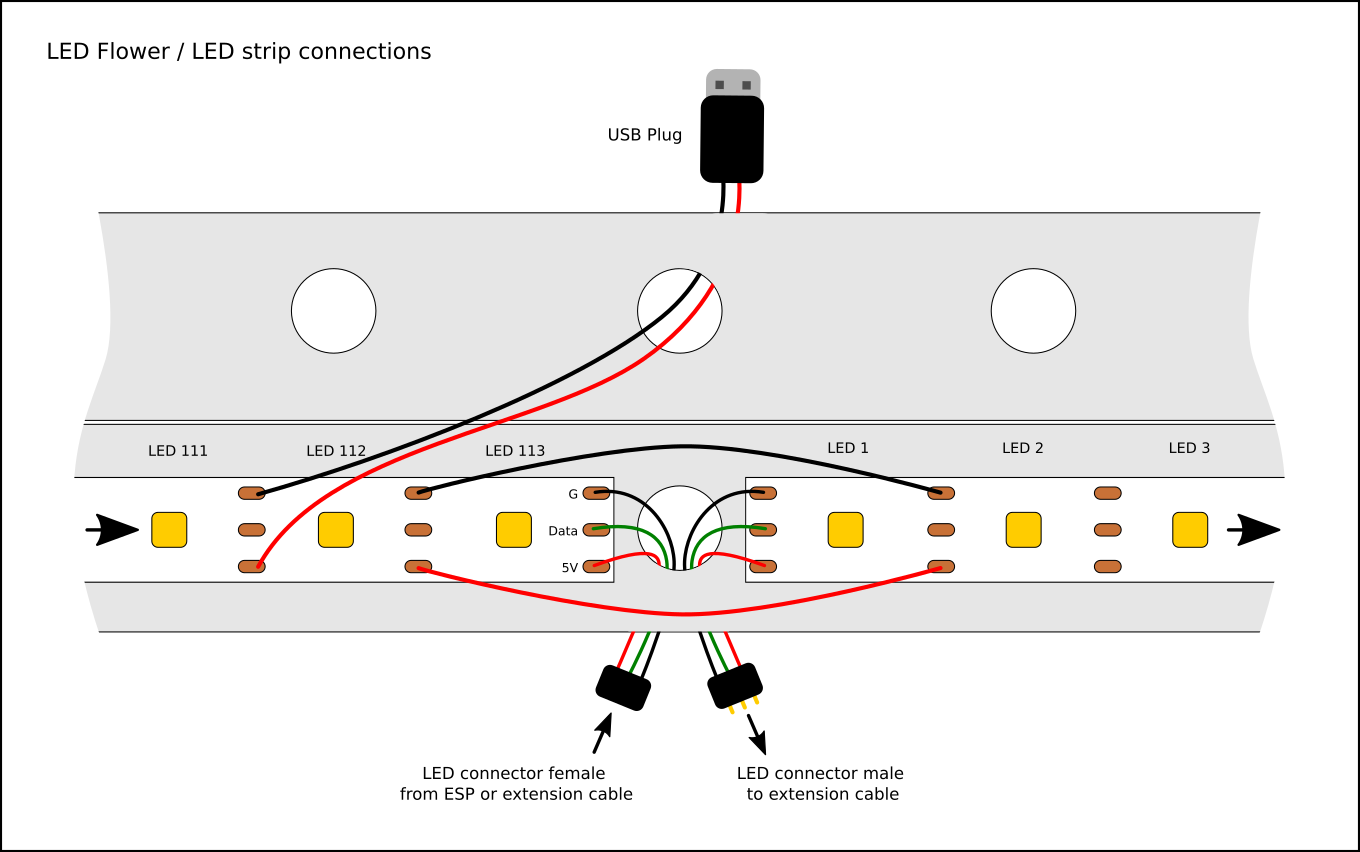 LED Flower / LED strip connections

USB Plug

LED 111

LED 112

LED 113

LED 1

LED 2

LED 3

G

Data

5V

LED connector female
from ESP or extension cable

LED connector male
to extension cable