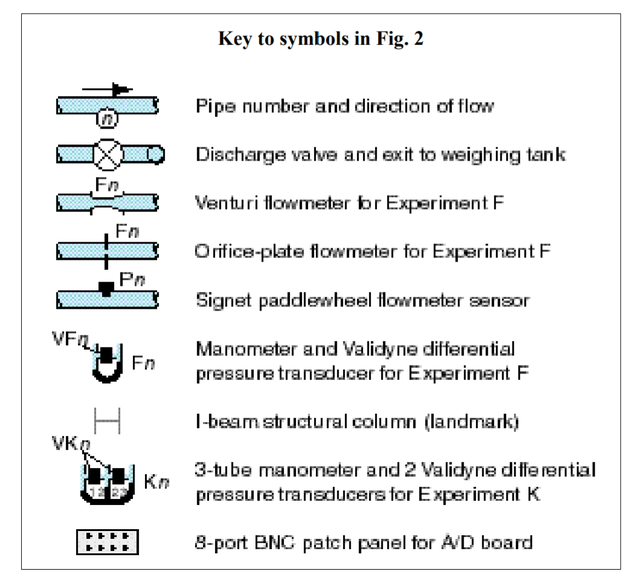 Key to symbols in Fig. 2

n Pipe number and direction of flow

Discharge valve and exit to weighing tank

Fn Venturi flowmeter for Experiment F

Fn Orifice-plate flowmeter for Experiment F

Pn Signet paddlewheel flowmeter sensor

VFn Fn Manometer and Validyne differential pressure transducer for Experiment F

I-beam structural column (landmark)

VKn 12 23 Kn 3-tube manometer and 2 Validyne differential pressure transducers for Experiment K

8-port BNC patch panel for A/D board