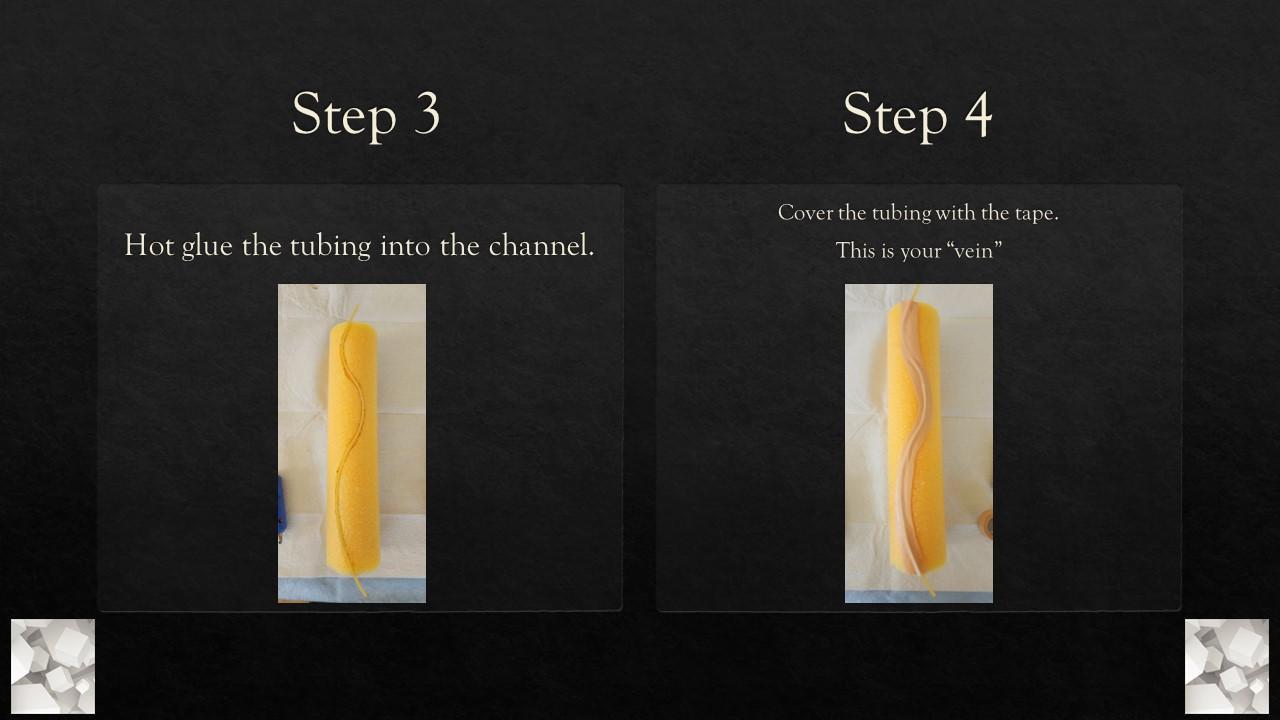 Step 3

Hot glue the tubing into the channel.

Step 4

Cover the tubing with the tape.

This is your “vein”