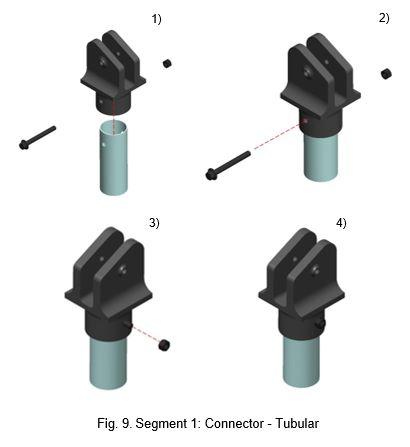 1)

2)

3)

4)

Fig. 9. Segment 1: Connector - Tubular