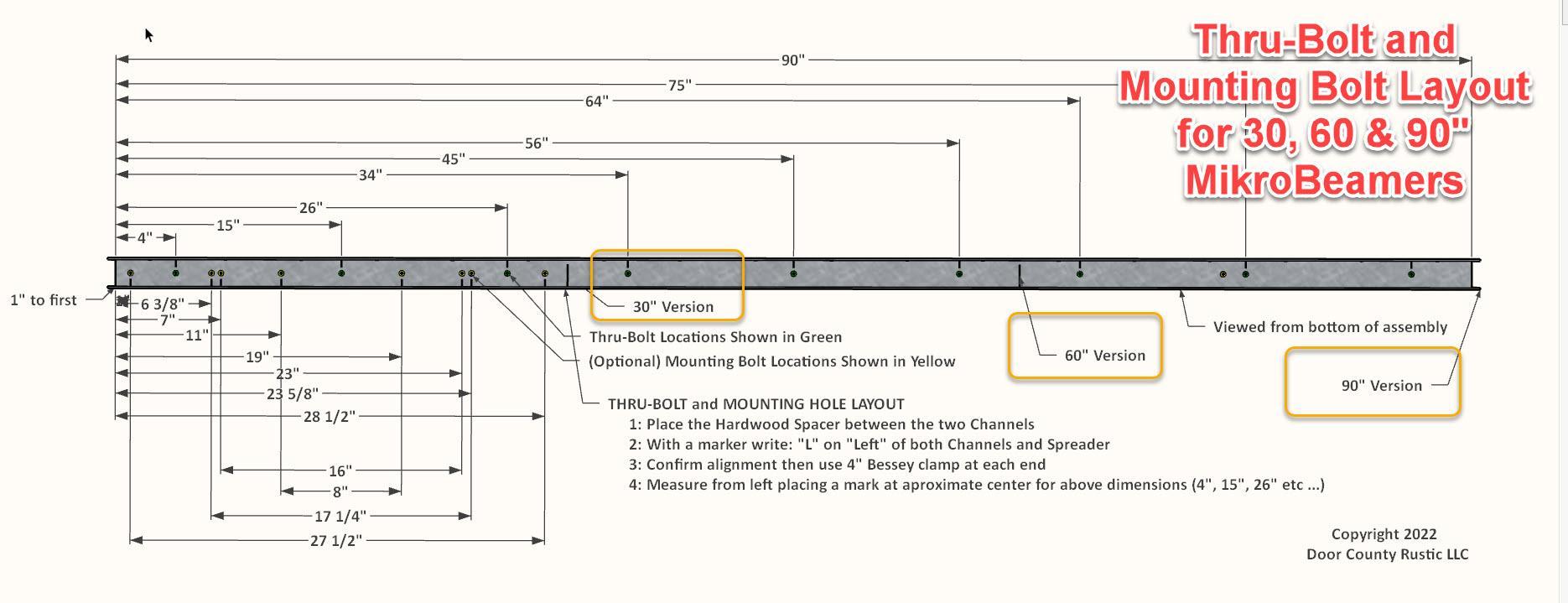 Thru-Bolt and Mounting Bolt Layout for 30, 60 & 90" MikroBeamers

90"
75"
64"
56"
45"
34"
26"
15"
4"

1" to first
6 3/8"
7"
11"
19"
23"
23 5/8"
28 1/2"
16"
8"
17 1/4"
27 1/2"

30" Version
60" Version
90" Version
Viewed from bottom of assembly

Thru-Bolt Locations Shown in Green
(Optional) Mounting Bolt Locations Shown in Yellow

THRU-BOLT and MOUNTING HOLE LAYOUT
1: Place the Hardwood Spacer between the two Channels
2: With a marker write: "L" on "Left" of both Channels and Spreader
3: Confirm alignment then use 4" Bessey clamp at each end
4: Measure from left placing a mark at aproximate center for above dimensions (4", 15", 26" etc ...)

Copyright 2022
Door County Rustic LLC