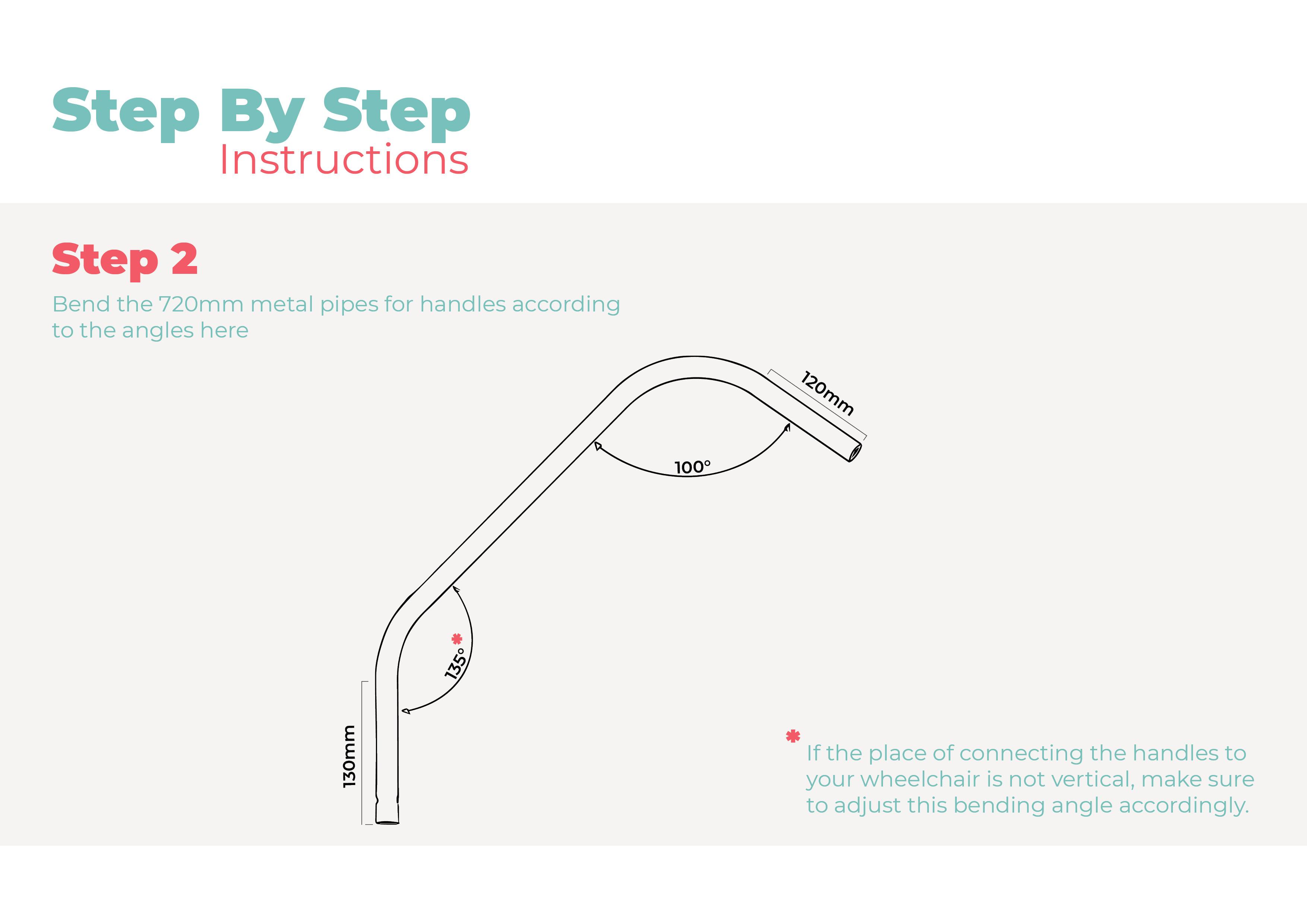 Step By Step
Instructions

Step 2
Bend the 720mm metal pipes for handles according to the angles here

120mm
100°
*
135°
130mm

* If the place of connecting the handles to your wheelchair is not vertical, make sure to adjust this bending angle accordingly.