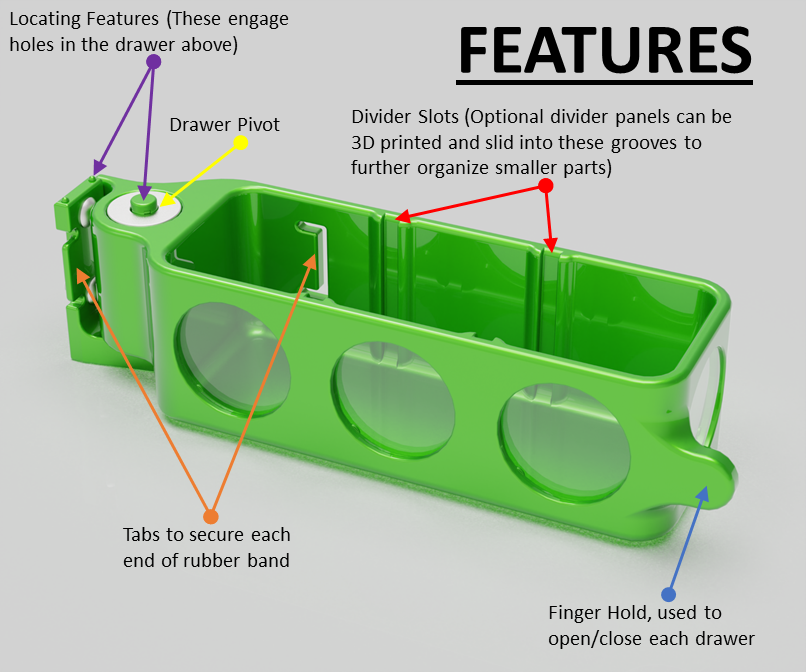 Locating Features (These engage holes in the drawer above)

FEATURES

Drawer Pivot

Divider Slots (Optional divider panels can be 3D printed and slid into these grooves to further organize smaller parts)

Tabs to secure each end of rubber band

Finger Hold, used to open/close each drawer