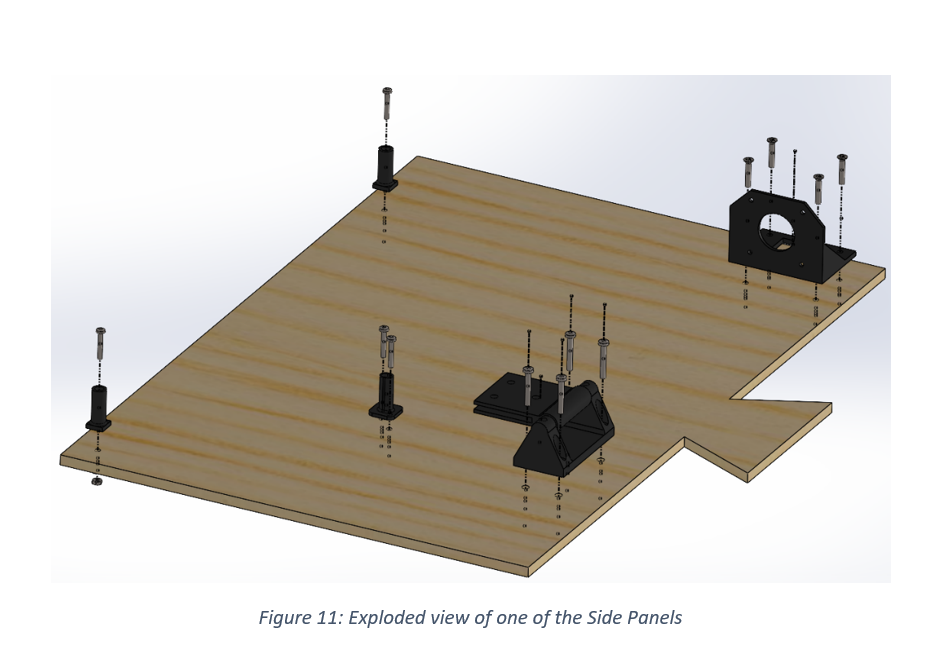 Figure 11: Exploded view of one of the Side Panels