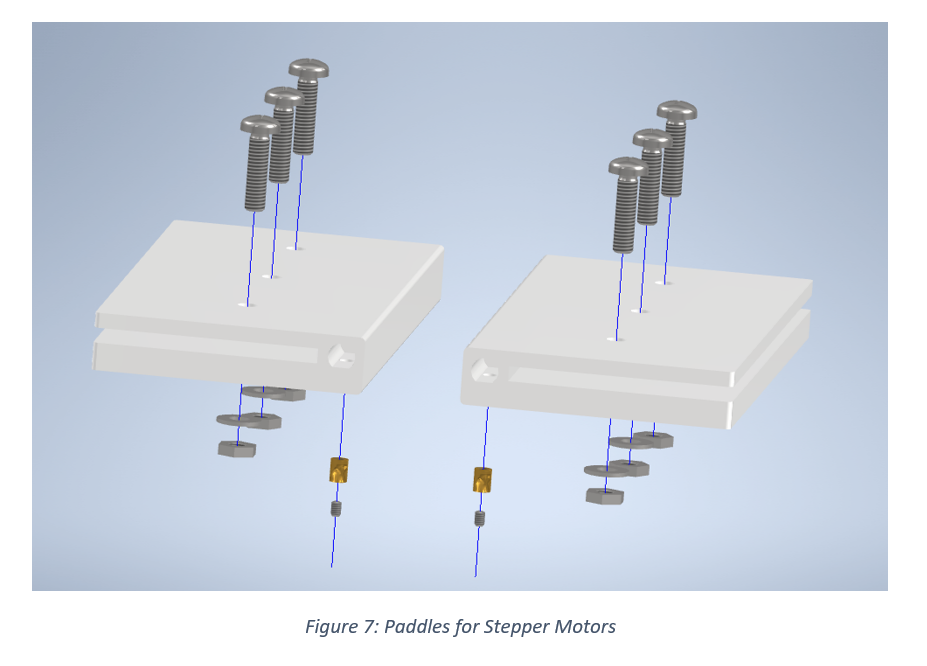 Figure 7: Paddles for Stepper Motors