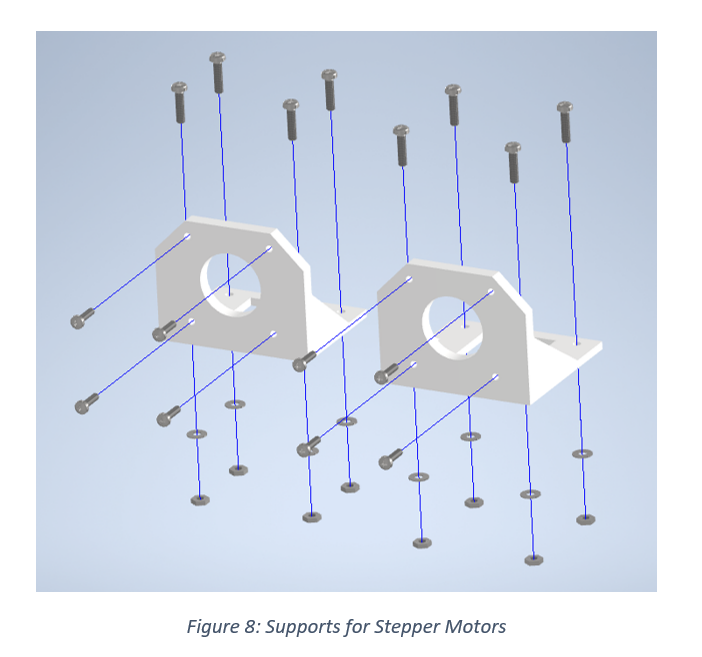 Figure 8: Supports for Stepper Motors