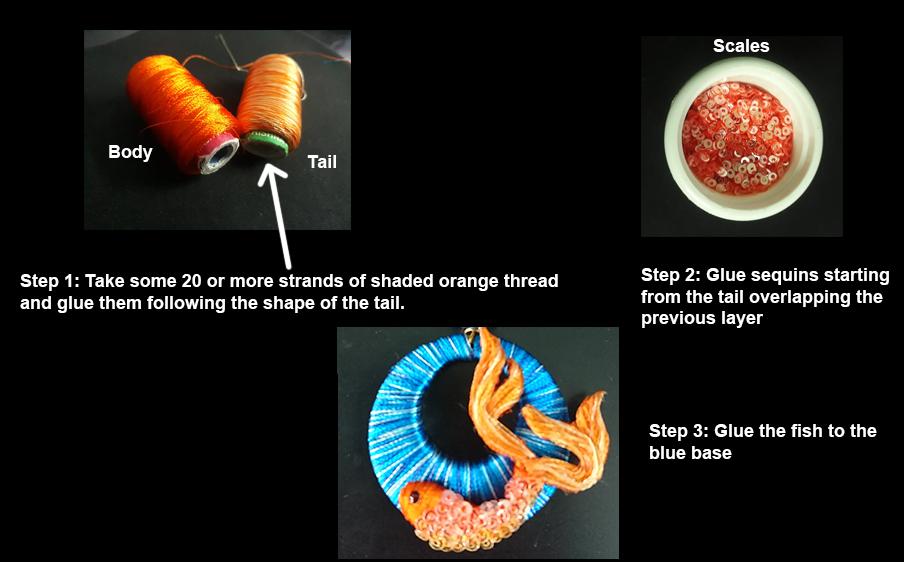 Body

Tail

Scales

Step 1: Take some 20 or more strands of shaded orange thread and glue them following the shape of the tail.

Step 2: Glue sequins starting from the tail overlapping the previous layer

Step 3: Glue the fish to the blue base