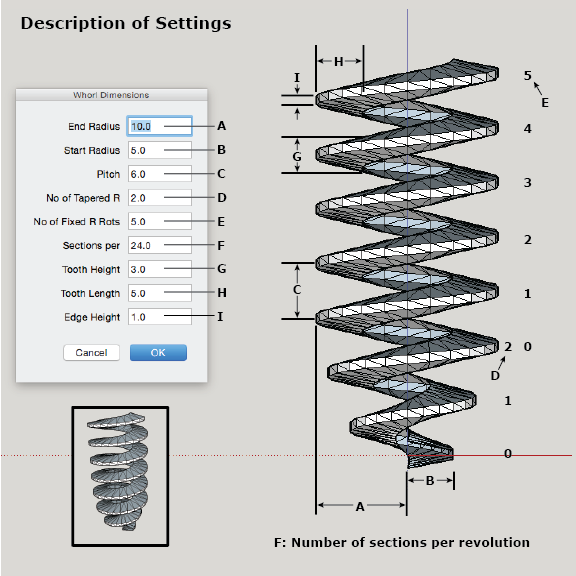 Description of Settings

Whorl Dimensions

End Radius 10.0 A
Start Radius 5.0 B
Pitch 6.0 C
No of Tapered R 2.0 D
No of Fixed R Rots 5.0 E
Sections per 24.0 F
Tooth Height 3.0 G
Tooth Length 5.0 H
Edge Height 1.0 I

Cancel OK

H
I
G
C
5
E
4
3
2
1
2 0
D
1
0
B
A

F: Number of sections per revolution