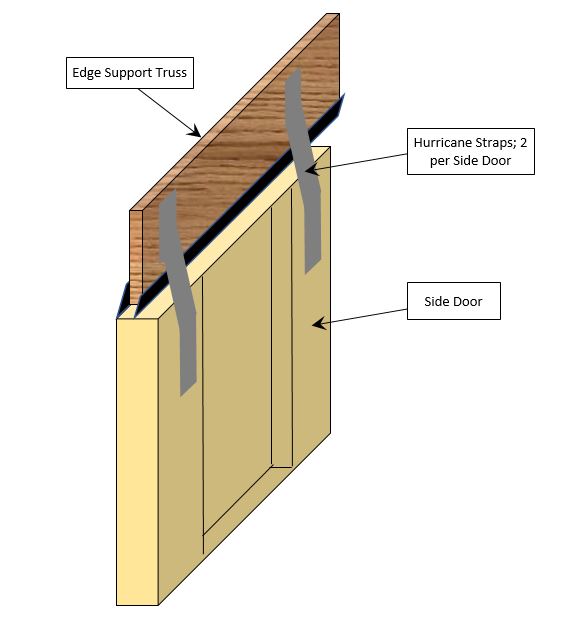 Edge Support Truss

Hurricane Straps; 2 per Side Door

Side Door