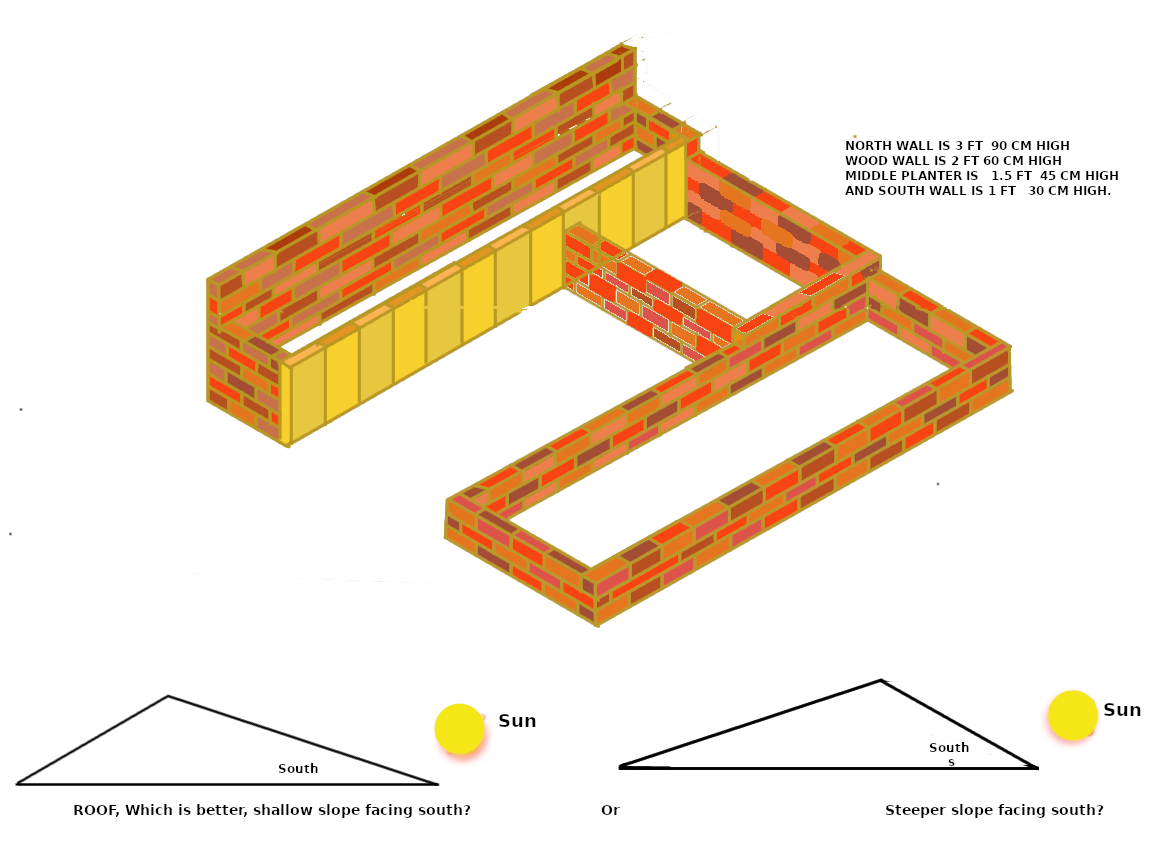 NORTH WALL IS 3 FT 90 CM HIGH
WOOD WALL IS 2 FT 60 CM HIGH
MIDDLE PLANTER IS 1.5 FT 45 CM HIGH
AND SOUTH WALL IS 1 FT 30 CM HIGH.

Sun

South

Sun

South
s

ROOF, Which is better, shallow slope facing south?

Or

Steeper slope facing south?