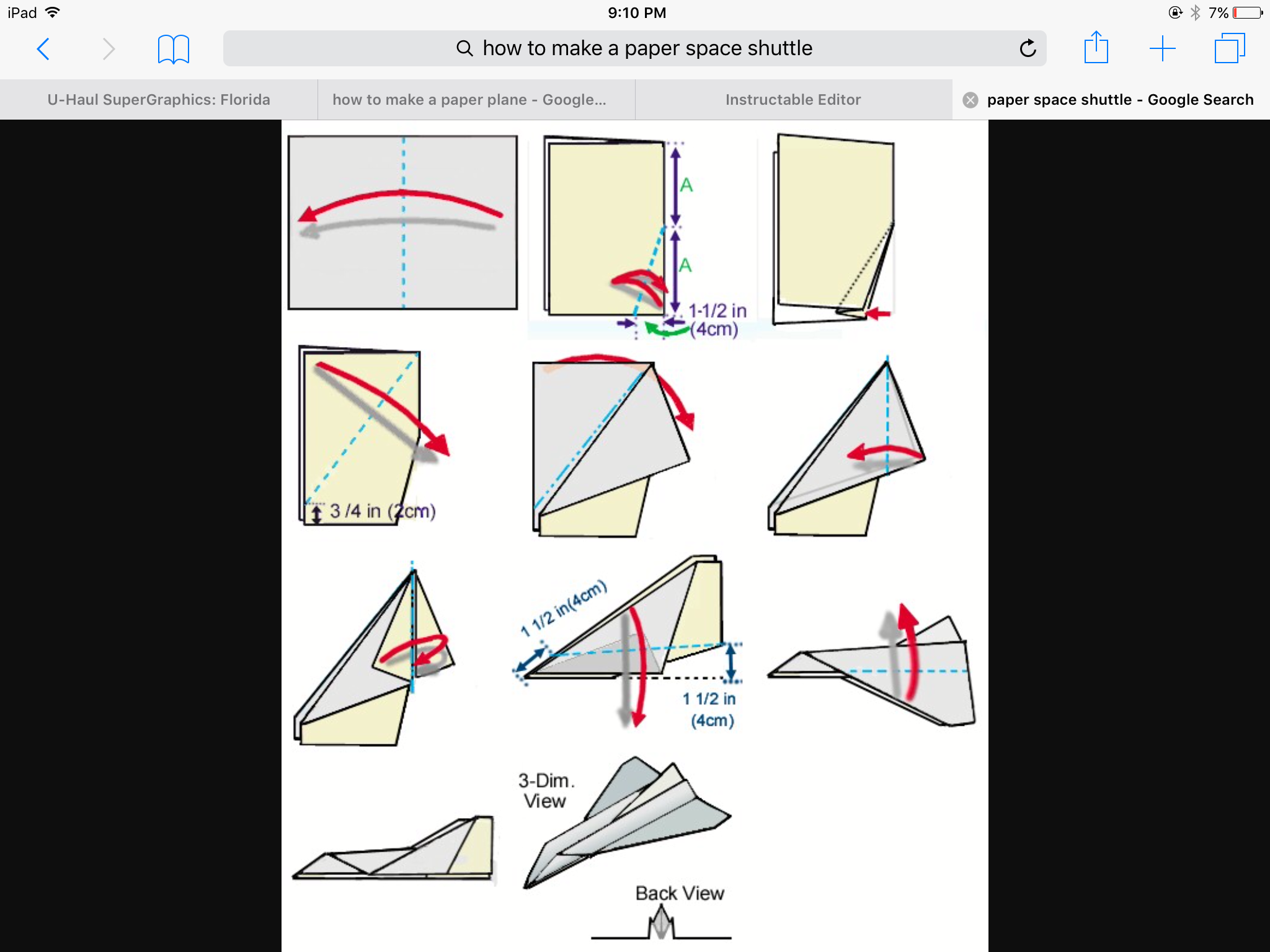 iPad
9:10 PM
7%

how to make a paper space shuttle

U-Haul SuperGraphics: Florida
how to make a paper plane - Google...
Instructable Editor
paper space shuttle - Google Search

A
A
1-1/2 in
(4cm)

3 /4 in (2cm)

1 1/2 in(4cm)
1 1/2 in
(4cm)

3-Dim.
View

Back View