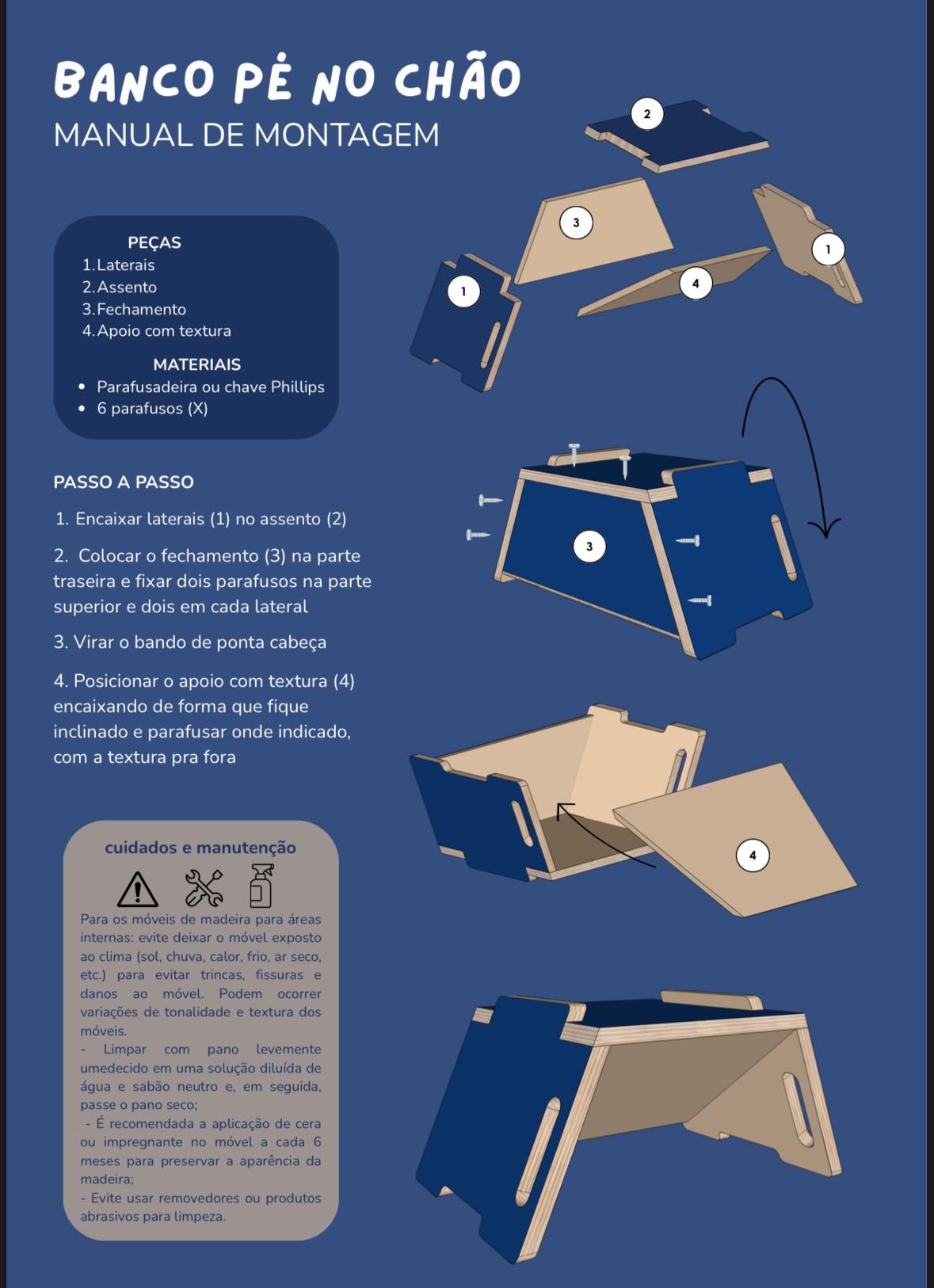 BANCO PÉ NO CHÃO
MANUAL DE MONTAGEM

PEÇAS
1. Laterais
2. Assento
3. Fechamento
4. Apoio com textura

MATERIAIS
• Parafusadeira ou chave Phillips
• 6 parafusos (X)

PASSO A PASSO

1. Encaixar laterais (1) no assento (2)

2. Colocar o fechamento (3) na parte traseira e fixar dois parafusos na parte superior e dois em cada lateral

3. Virar o bando de ponta cabeça

4. Posicionar o apoio com textura (4) encaixando de forma que fique inclinado e parafusar onde indicado, com a textura pra fora

cuidados e manutenção

Para os móveis de madeira para áreas internas: evite deixar o móvel exposto ao clima (sol, chuva, calor, frio, ar seco, etc.) para evitar trincas, fissuras e danos ao móvel. Podem ocorrer variações de tonalidade e textura dos móveis.
- Limpar com pano levemente umedecido em uma solução diluída de água e sabão neutro e, em seguida, passe o pano seco;
- É recomendada a aplicação de cera ou impregnante no móvel a cada 6 meses para preservar a aparência da madeira;
- Evite usar removedores ou produtos abrasivos para limpeza.

2
3
1
4
1
3
4