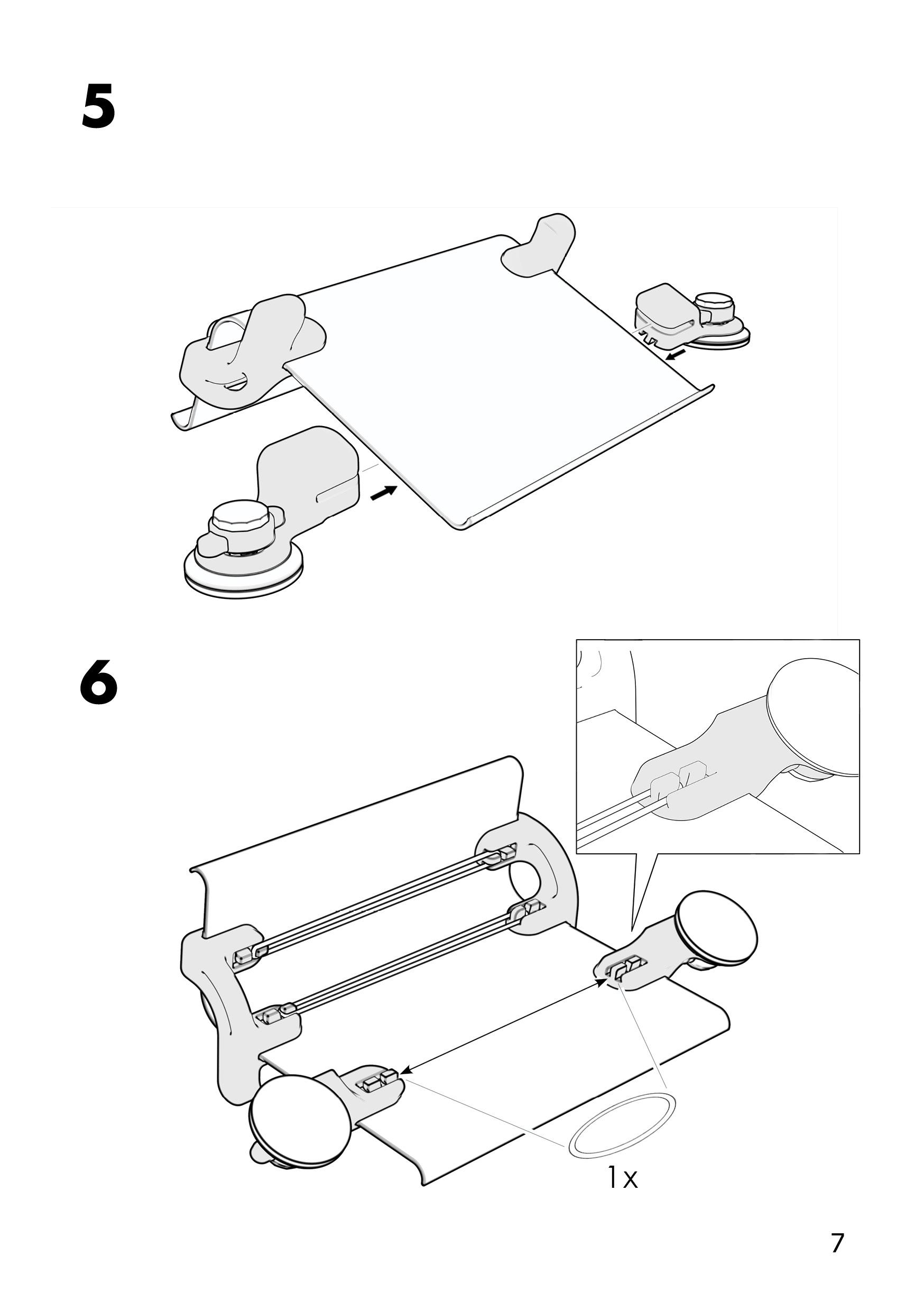 5

6

1x

7