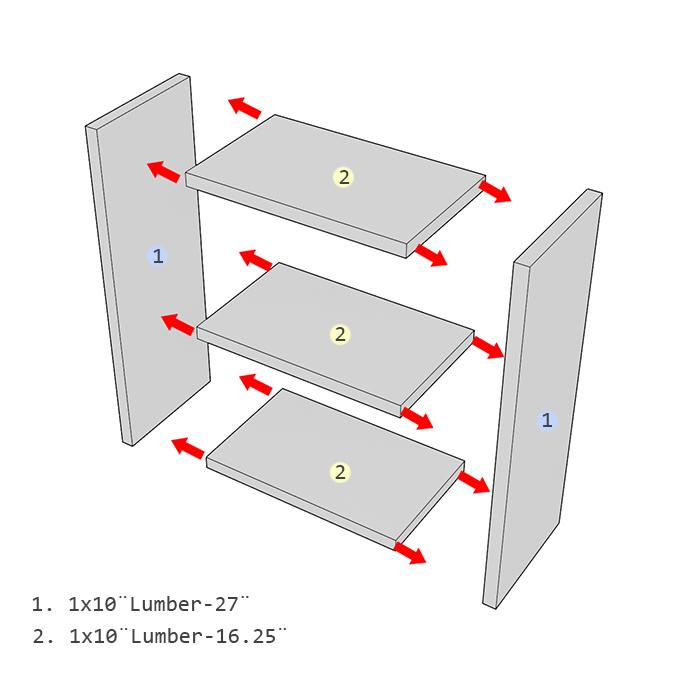 2

1

2

1

2

1. 1x10¨Lumber-27¨
2. 1x10¨Lumber-16.25¨