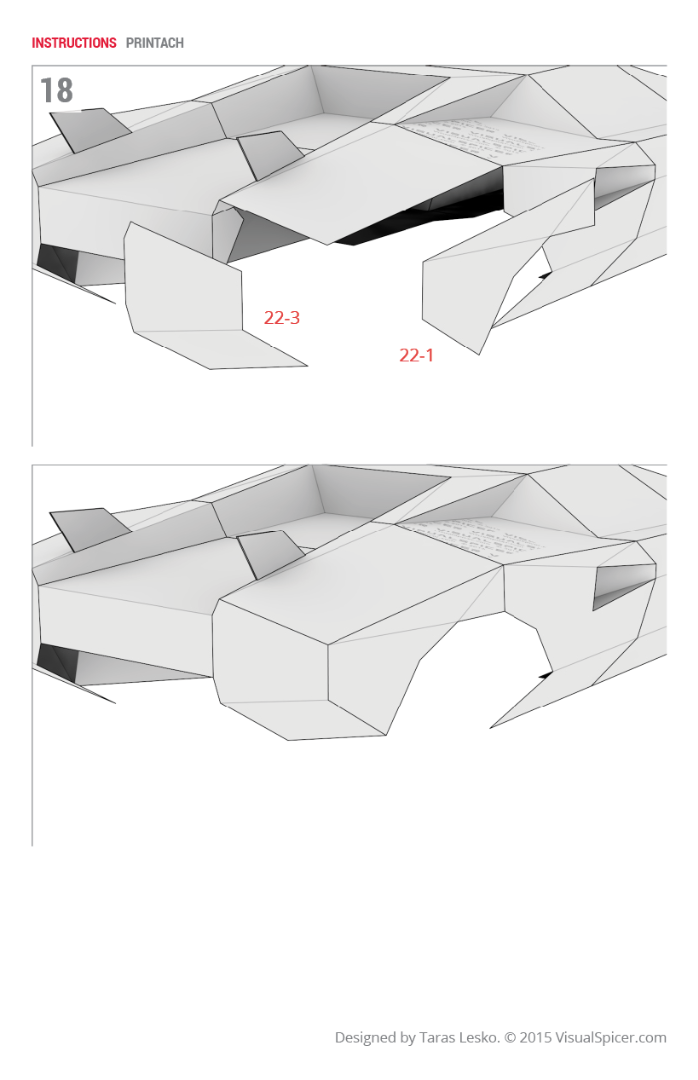 INSTRUCTIONS PRINTACH

18

22-3

22-1

Designed by Taras Lesko. © 2015 VisualSpicer.com