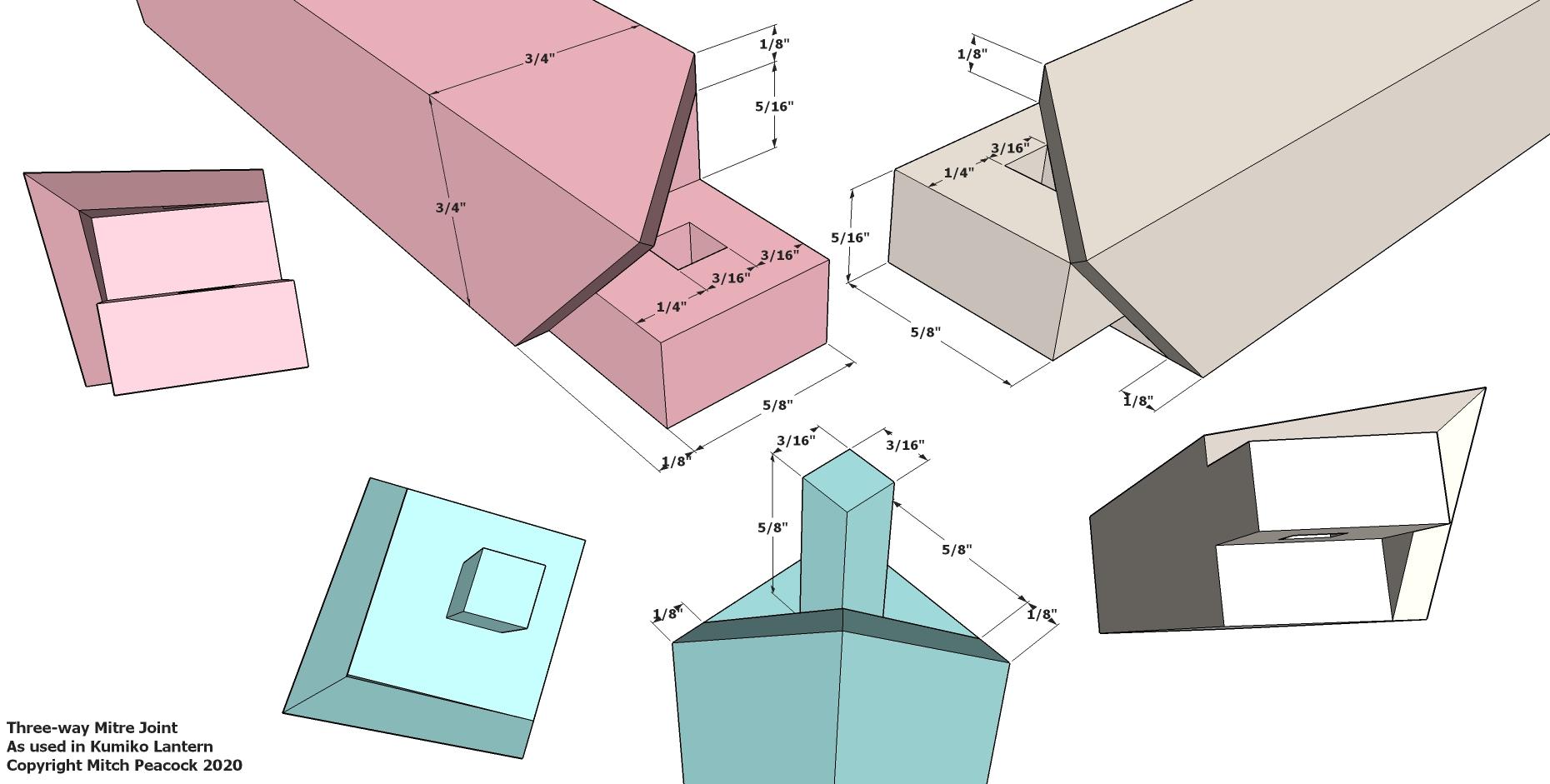 3/4"
1/8"
5/16"
3/4"
3/16"
3/16"
1/4"
5/8"
1/8"

1/8"
3/16"
1/4"
5/16"
5/8"
1/8"

3/16"
3/16"
5/8"
5/8"
1/8"
1/8"

Three-way Mitre Joint
As used in Kumiko Lantern
Copyright Mitch Peacock 2020