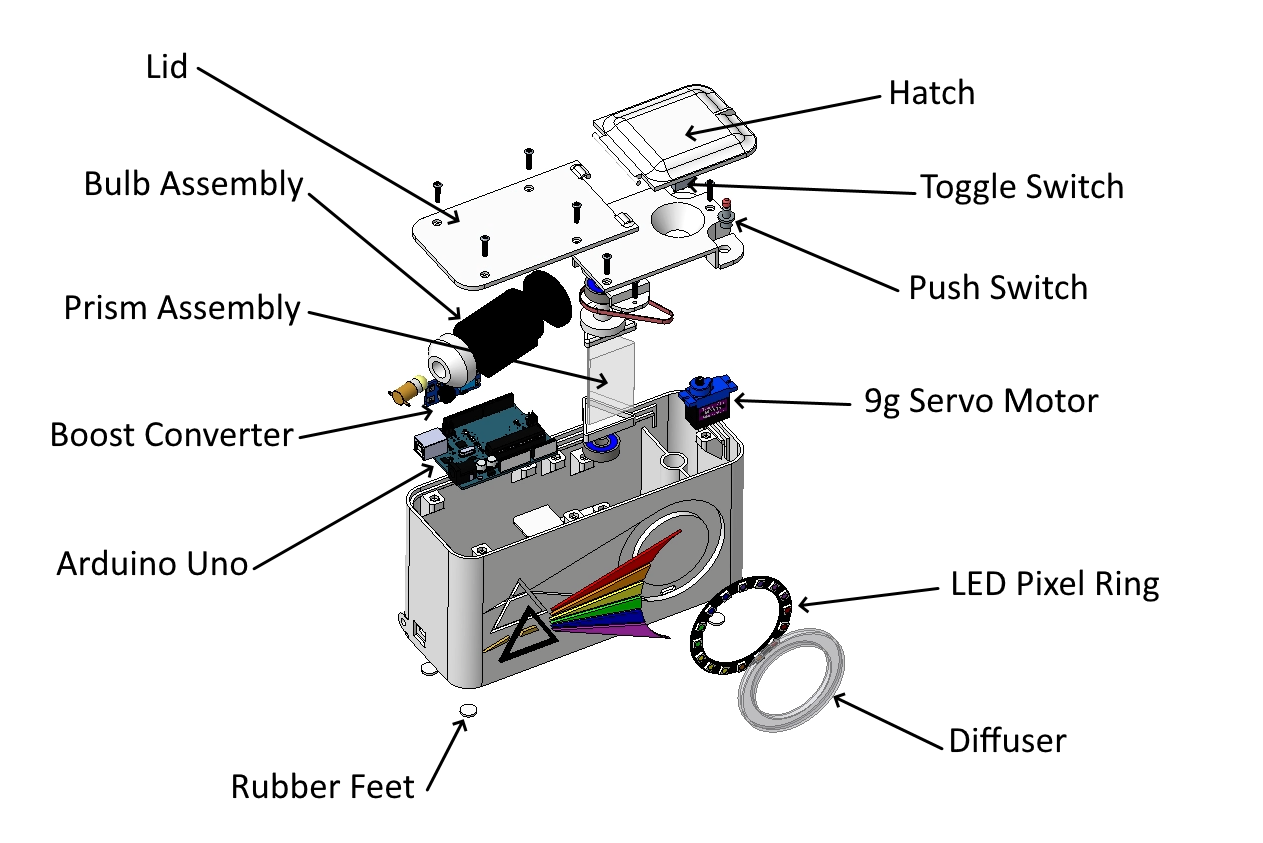 Lid
Hatch
Bulb Assembly
Toggle Switch
Push Switch
Prism Assembly
9g Servo Motor
Boost Converter
Arduino Uno
LED Pixel Ring
Diffuser
Rubber Feet