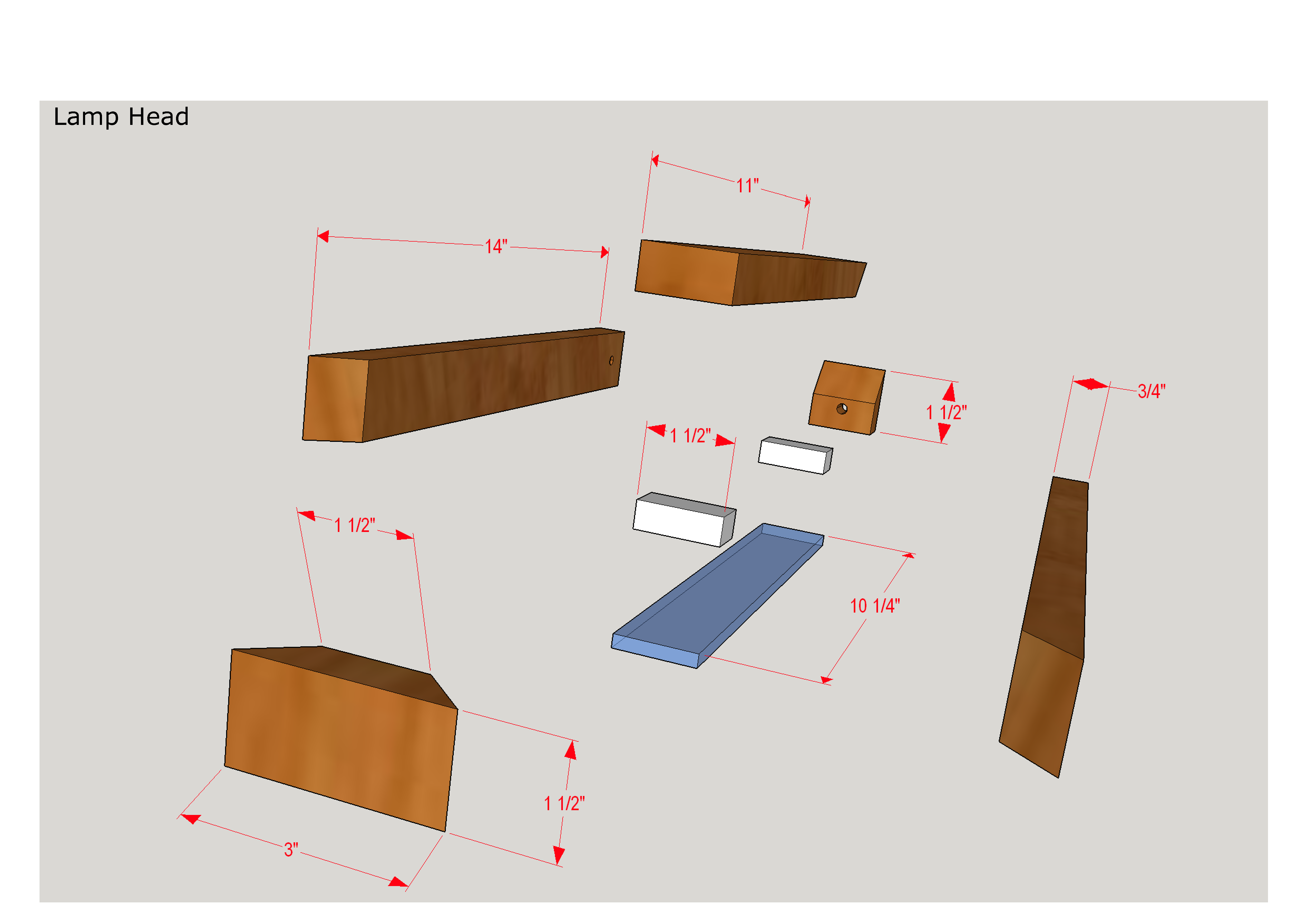 Lamp Head

11"

14"

3/4"

1 1/2"

1 1/2"

1 1/2"

10 1/4"

1 1/2"

3"