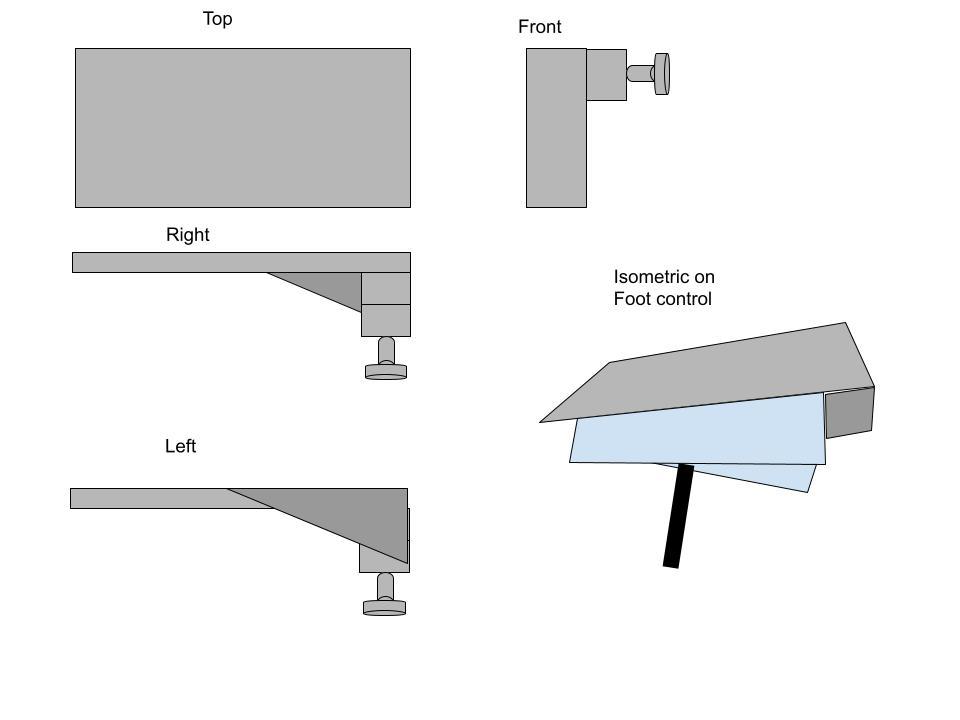 Top

Front

Right

Isometric on
Foot control

Left