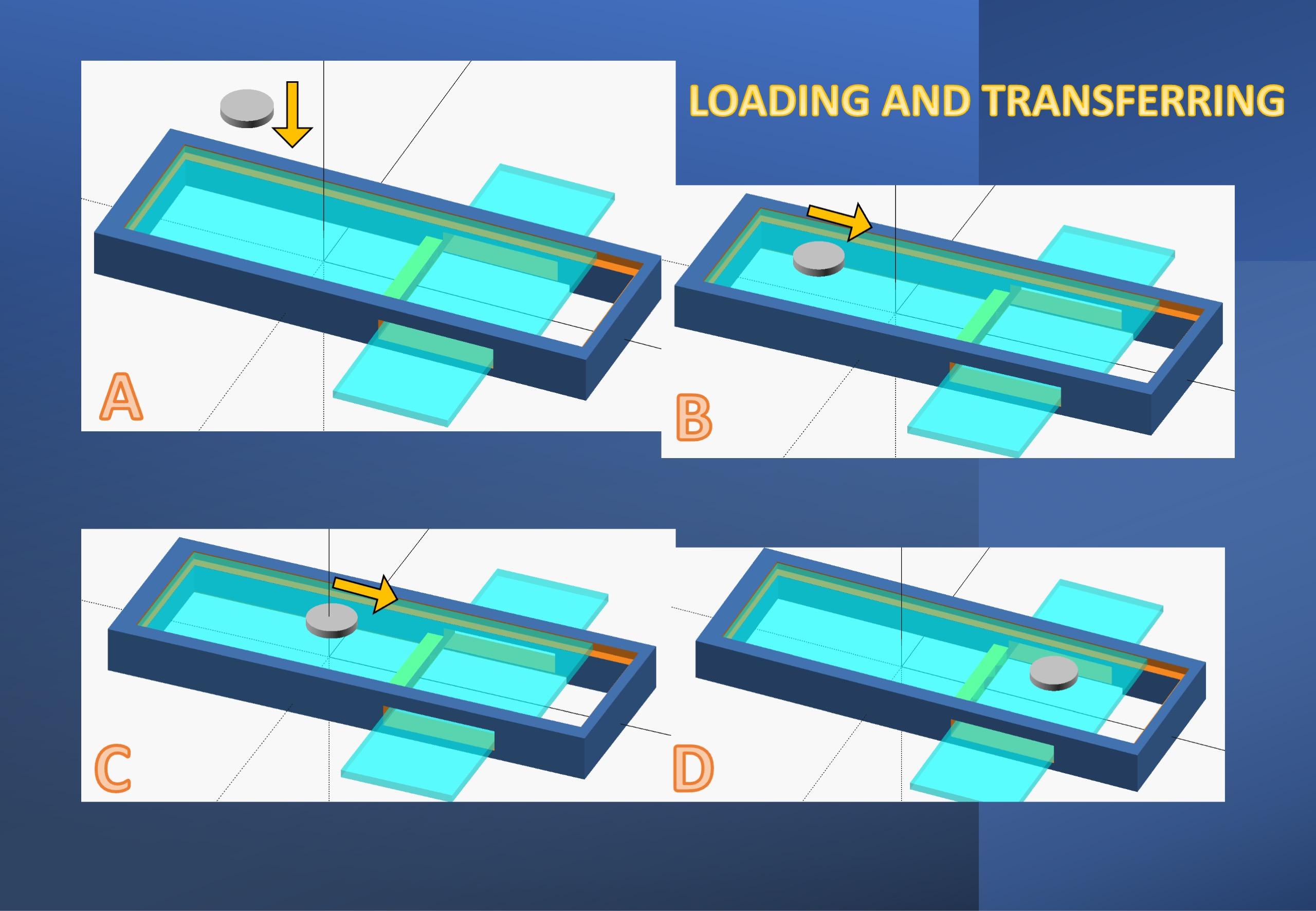 LOADING AND TRANSFERRING

A

B

C

D