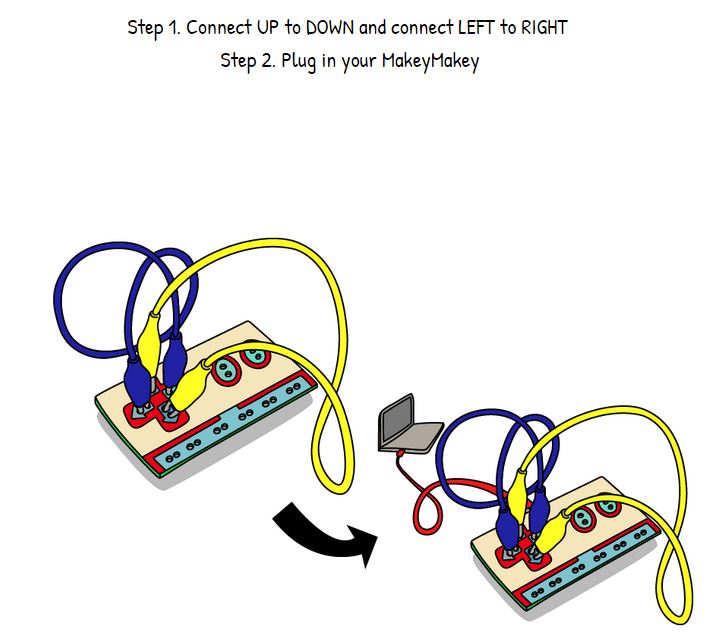 Step 1. Connect UP to DOWN and connect LEFT to RIGHT
Step 2. Plug in your MakeyMakey