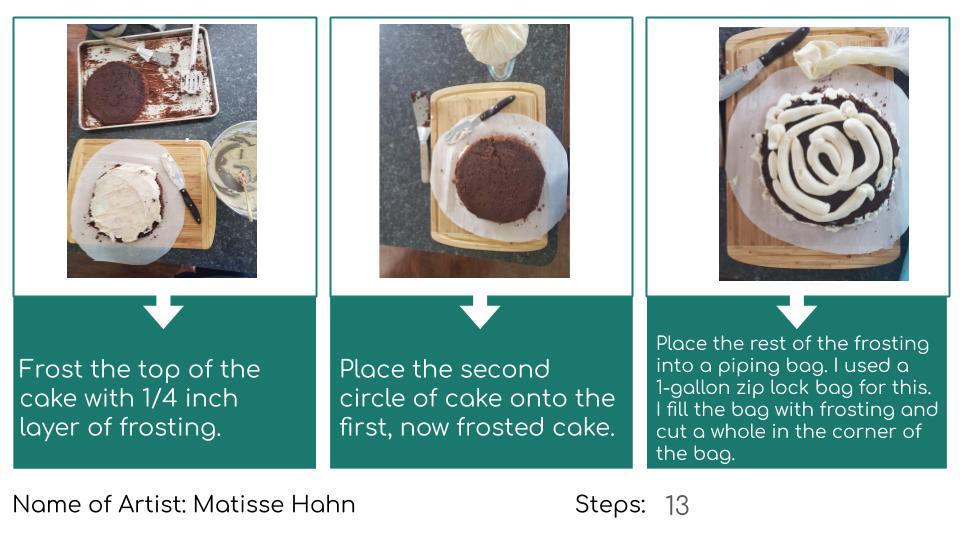 Frost the top of the cake with 1/4 inch layer of frosting.

Place the second circle of cake onto the first, now frosted cake.

Place the rest of the frosting into a piping bag. I used a 1-gallon zip lock bag for this. I fill the bag with frosting and cut a whole in the corner of the bag.

Name of Artist: Matisse Hahn

Steps: 13