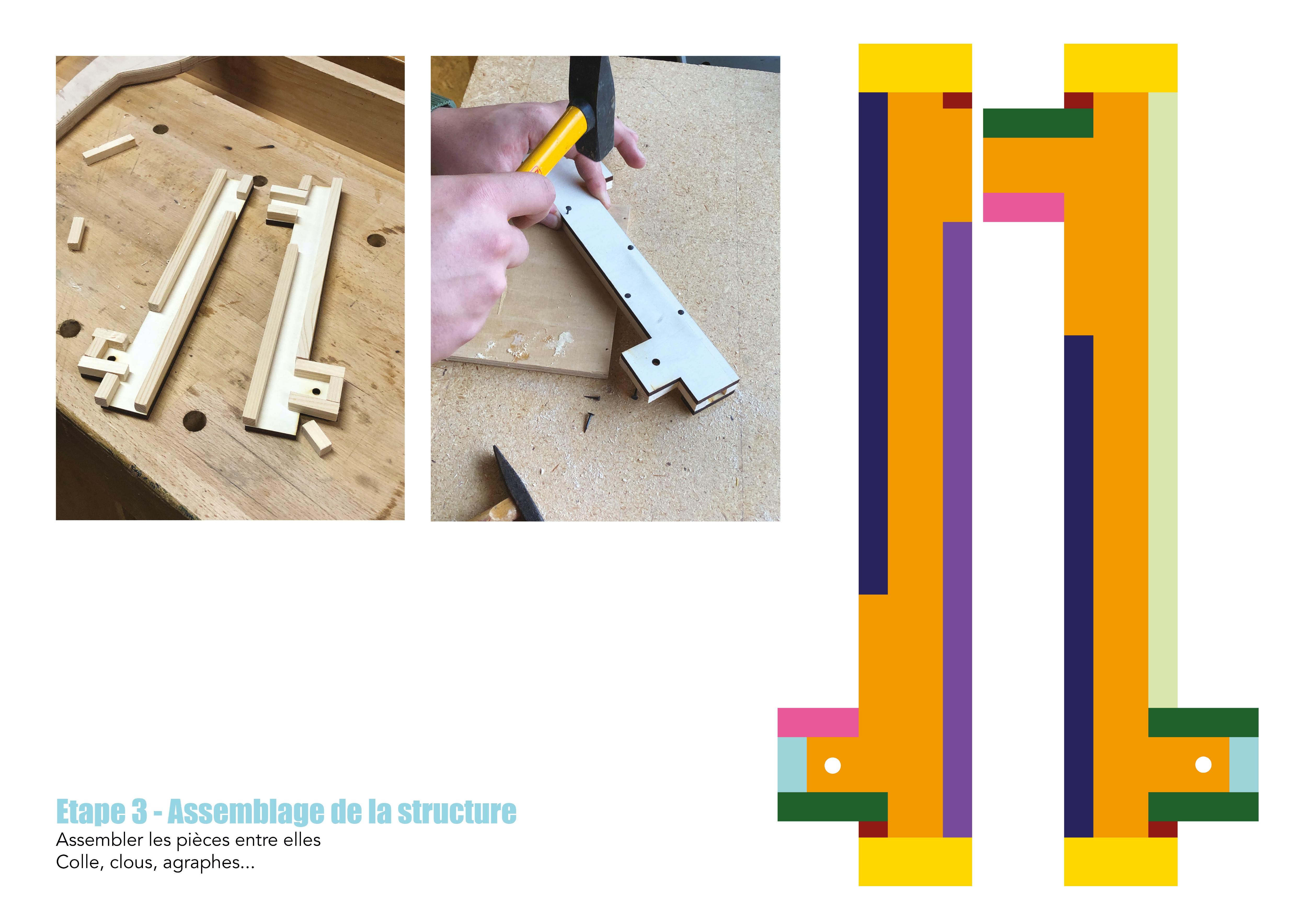 Etape 3 - Assemblage de la structure
Assembler les pièces entre elles
Colle, clous, agraphes...