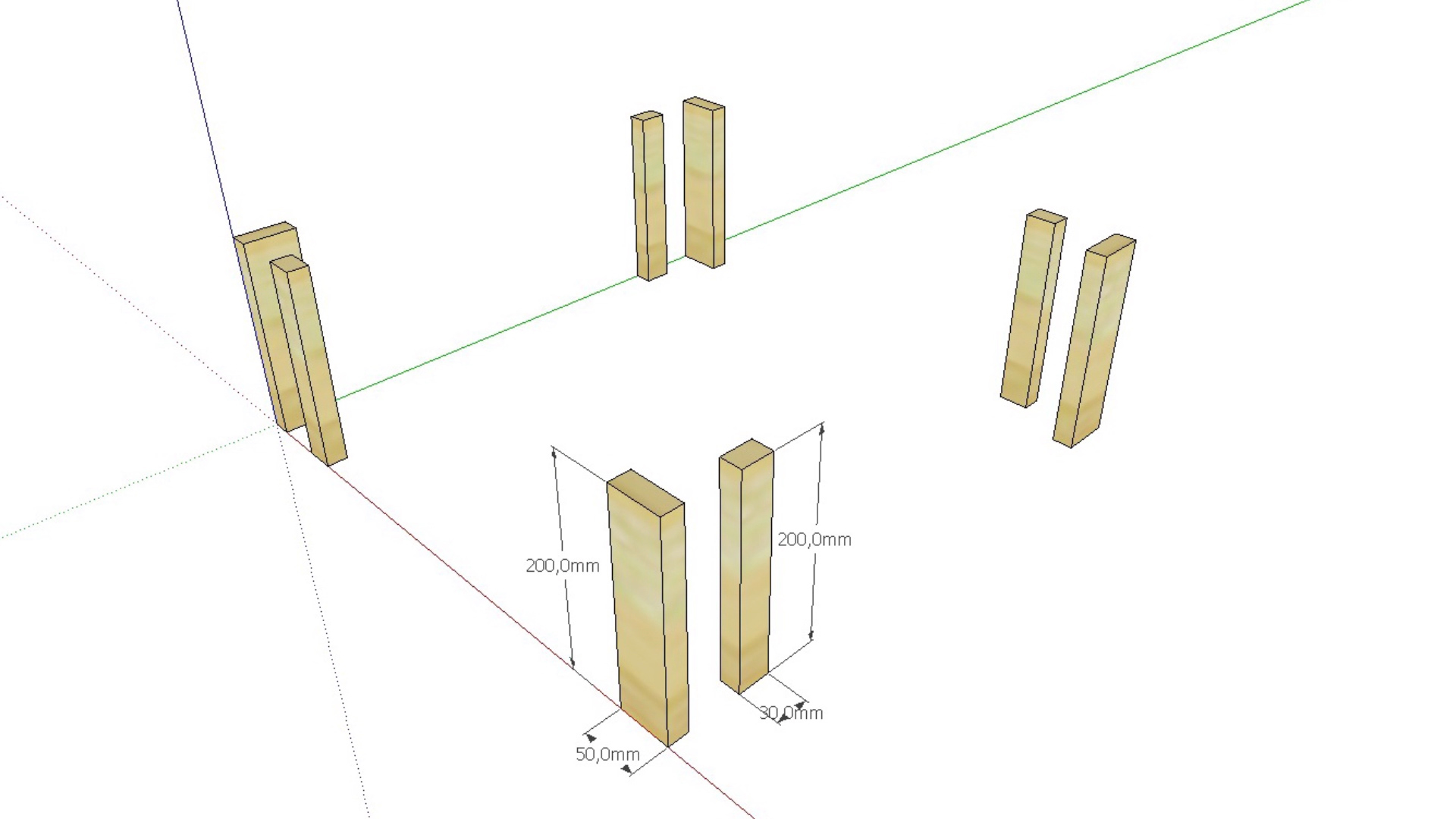 200,0mm
200,0mm
30,0mm
50,0mm