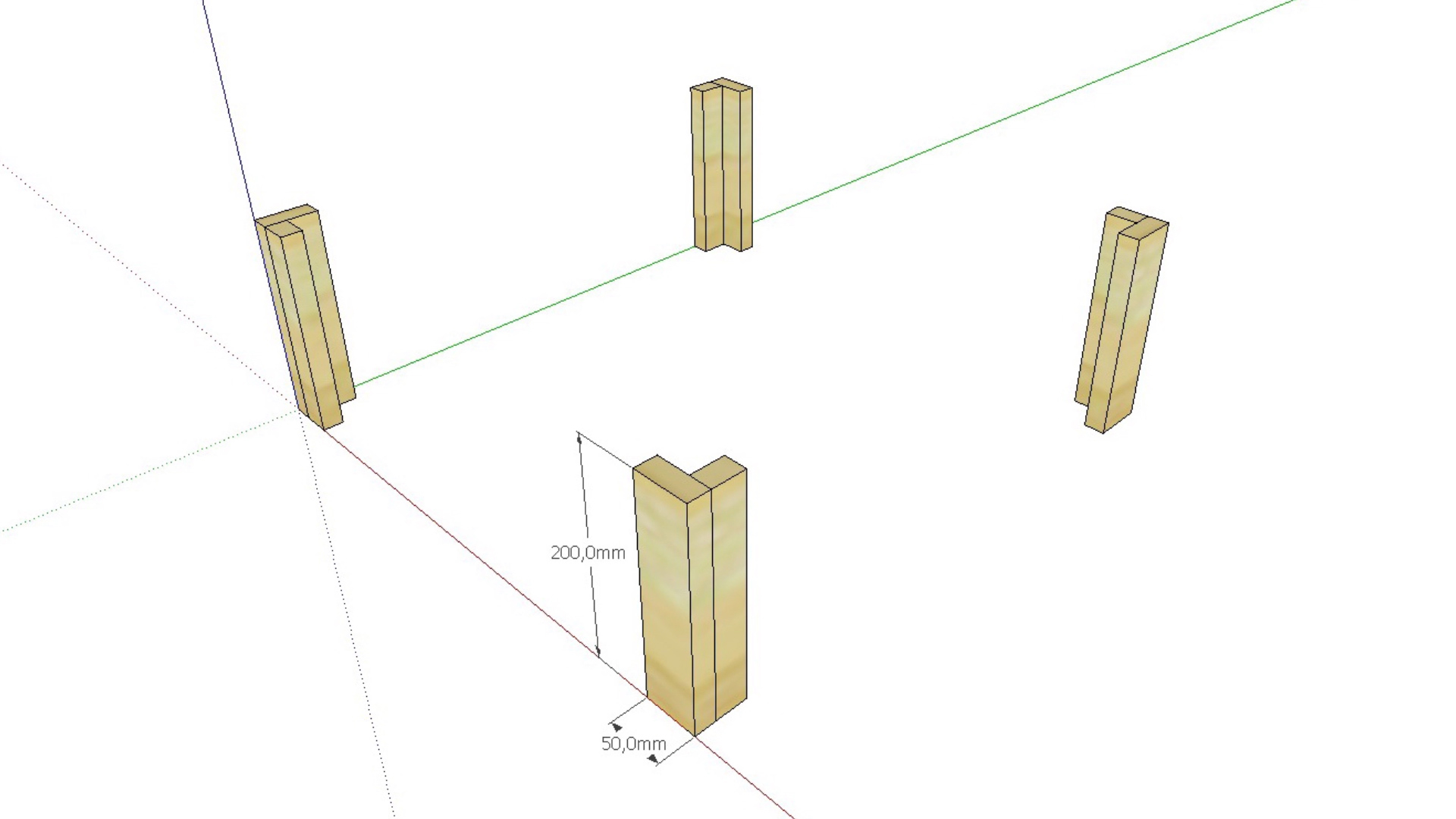 200,0mm
50,0mm