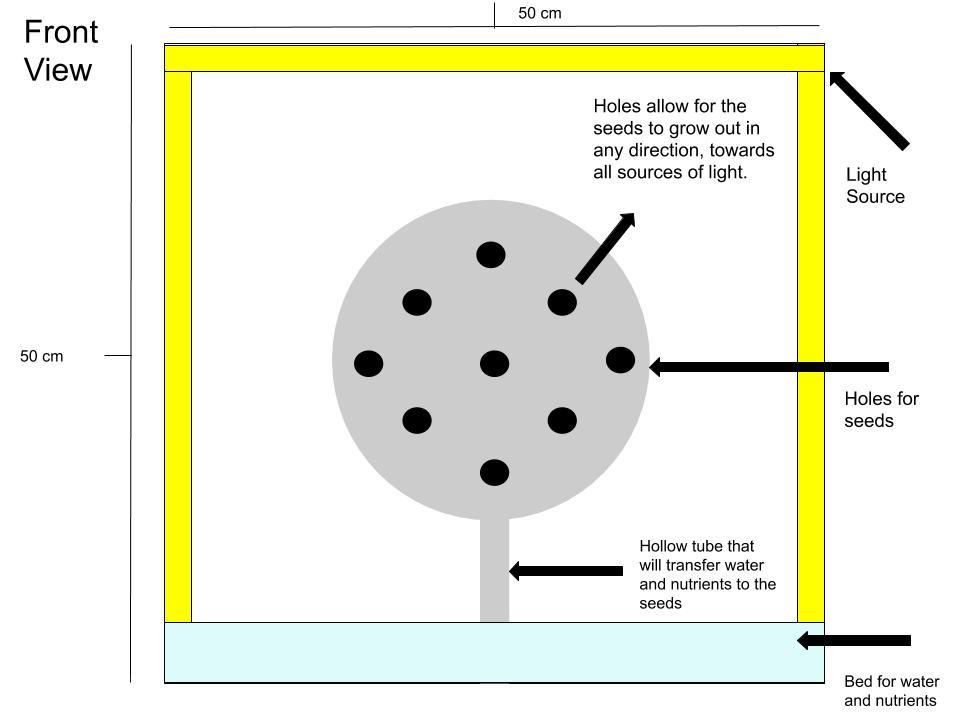 Front View

50 cm

50 cm

Holes allow for the seeds to grow out in any direction, towards all sources of light.

Light Source

Holes for seeds

Hollow tube that will transfer water and nutrients to the seeds

Bed for water and nutrients